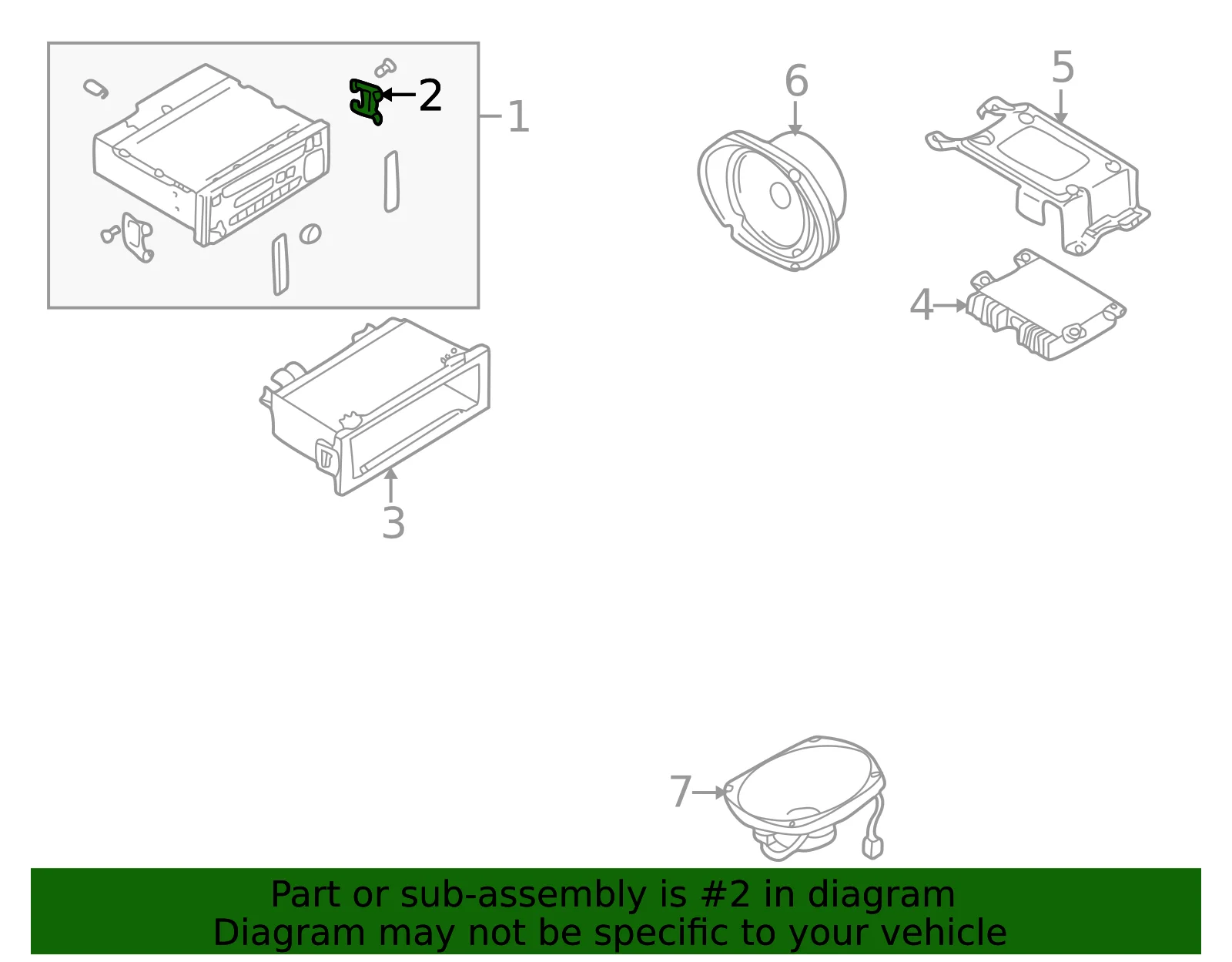 2
1
6
5
4
3
7
Part or sub-assembly is #2 in diagram
Diagram may not be specific to your vehicle