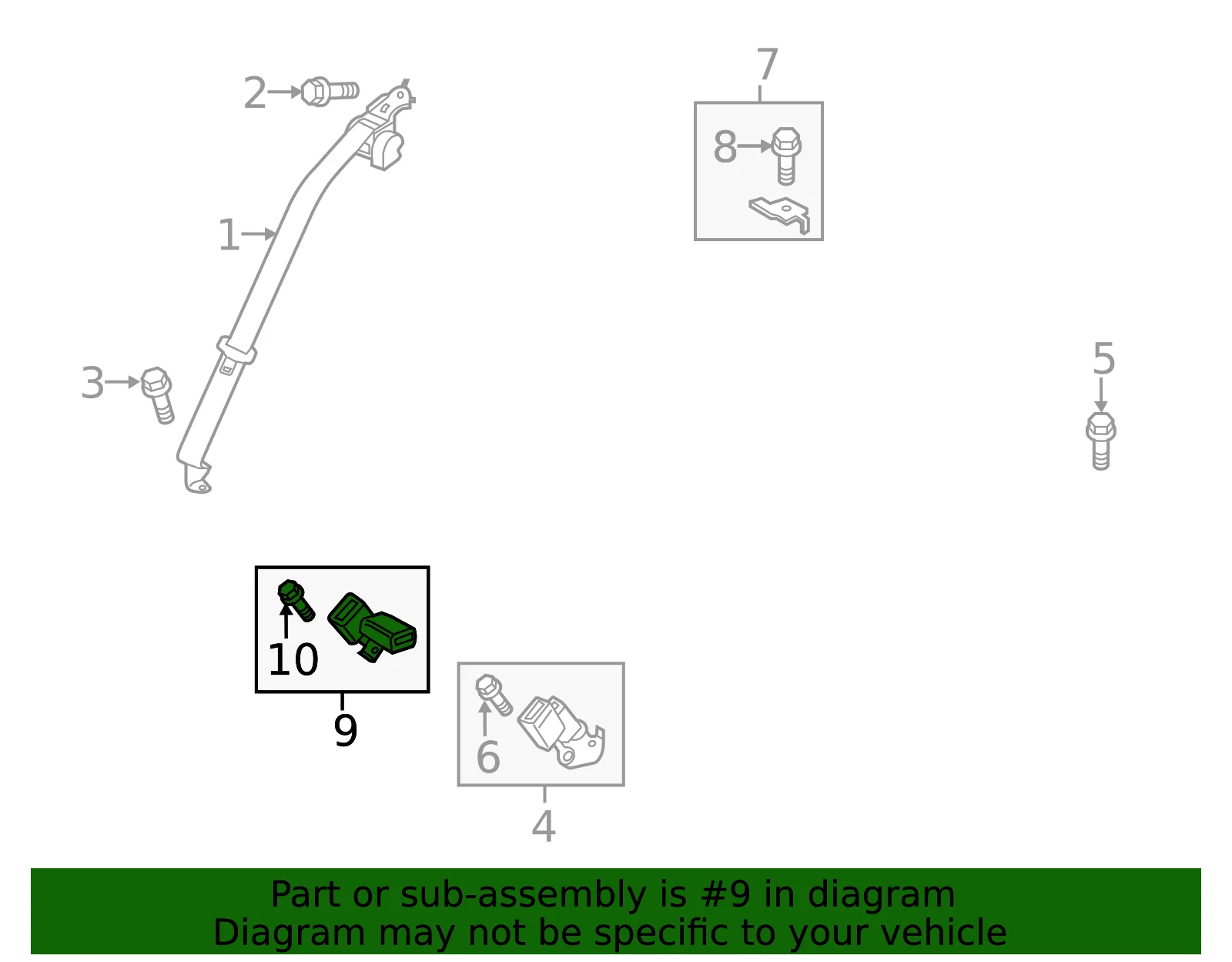 2
7
8
1
3
5
10
9
6
4

Part or sub-assembly is #9 in diagram
Diagram may not be specific to your vehicle