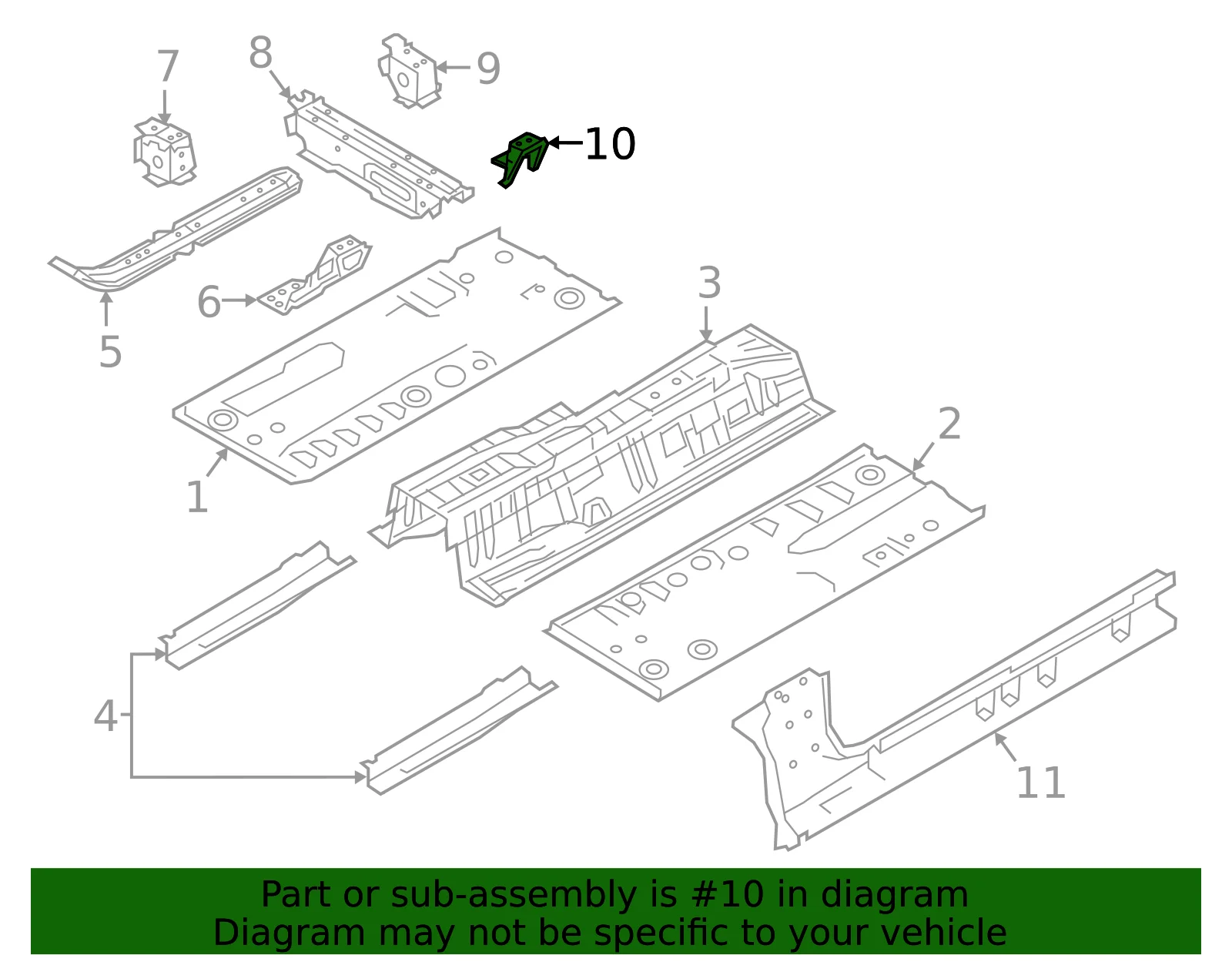 7
8
9
10
5
6
3
1
2
4
11

Part or sub-assembly is #10 in diagram
Diagram may not be specific to your vehicle