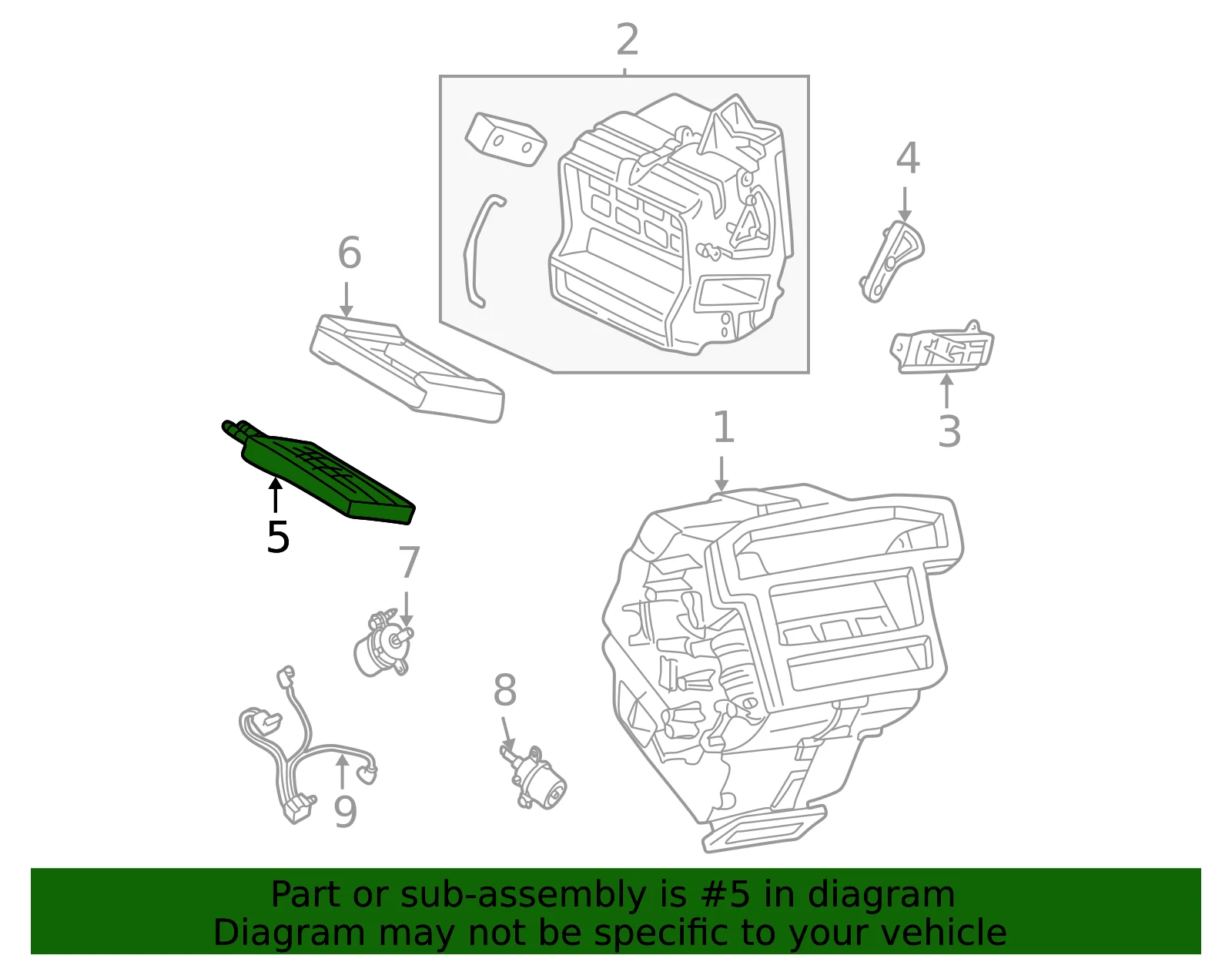 2

4

6

3

1

5

7

8

9

Part or sub-assembly is #5 in diagram
Diagram may not be specific to your vehicle