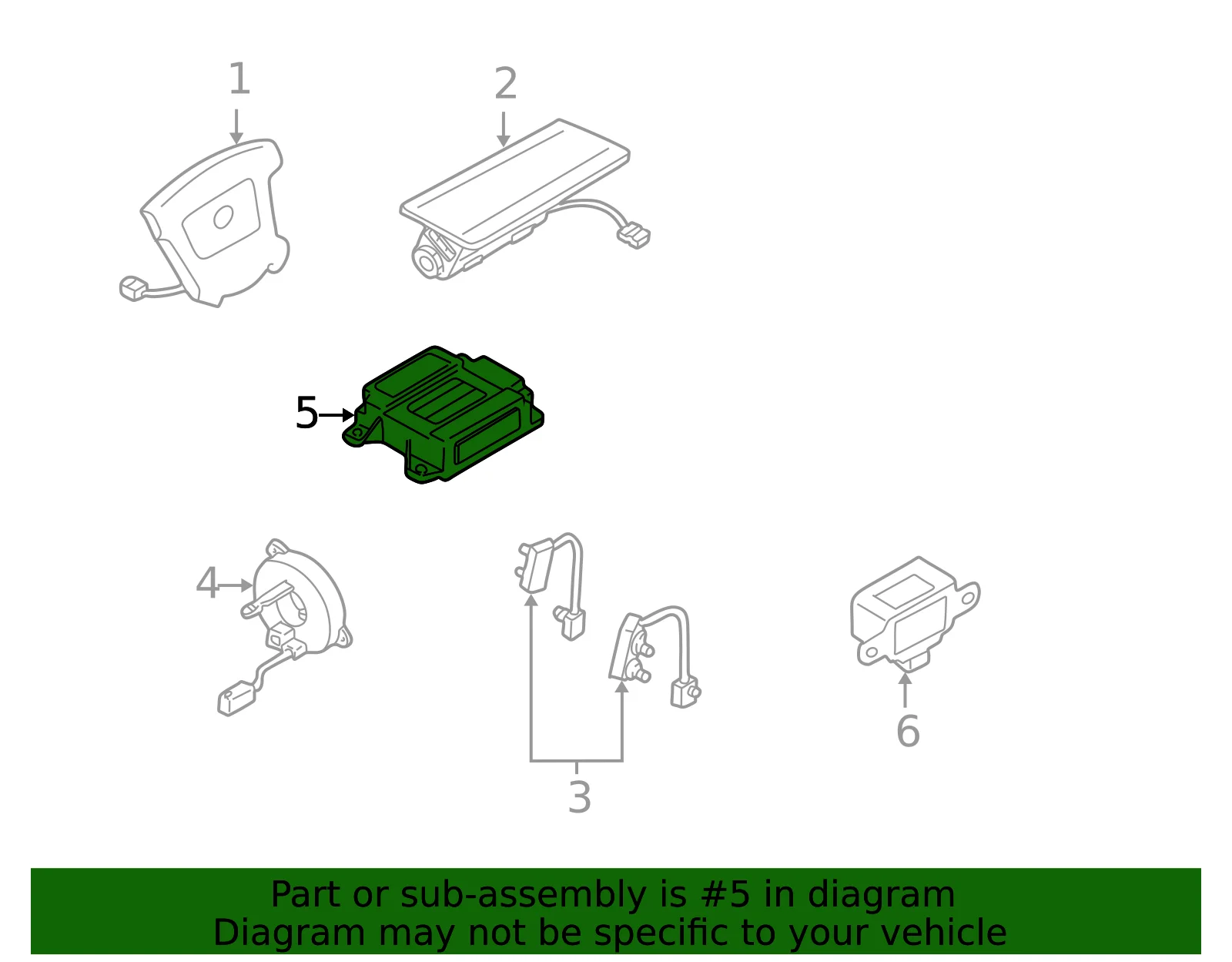 1
2
5
4
3
6

Part or sub-assembly is #5 in diagram
Diagram may not be specific to your vehicle