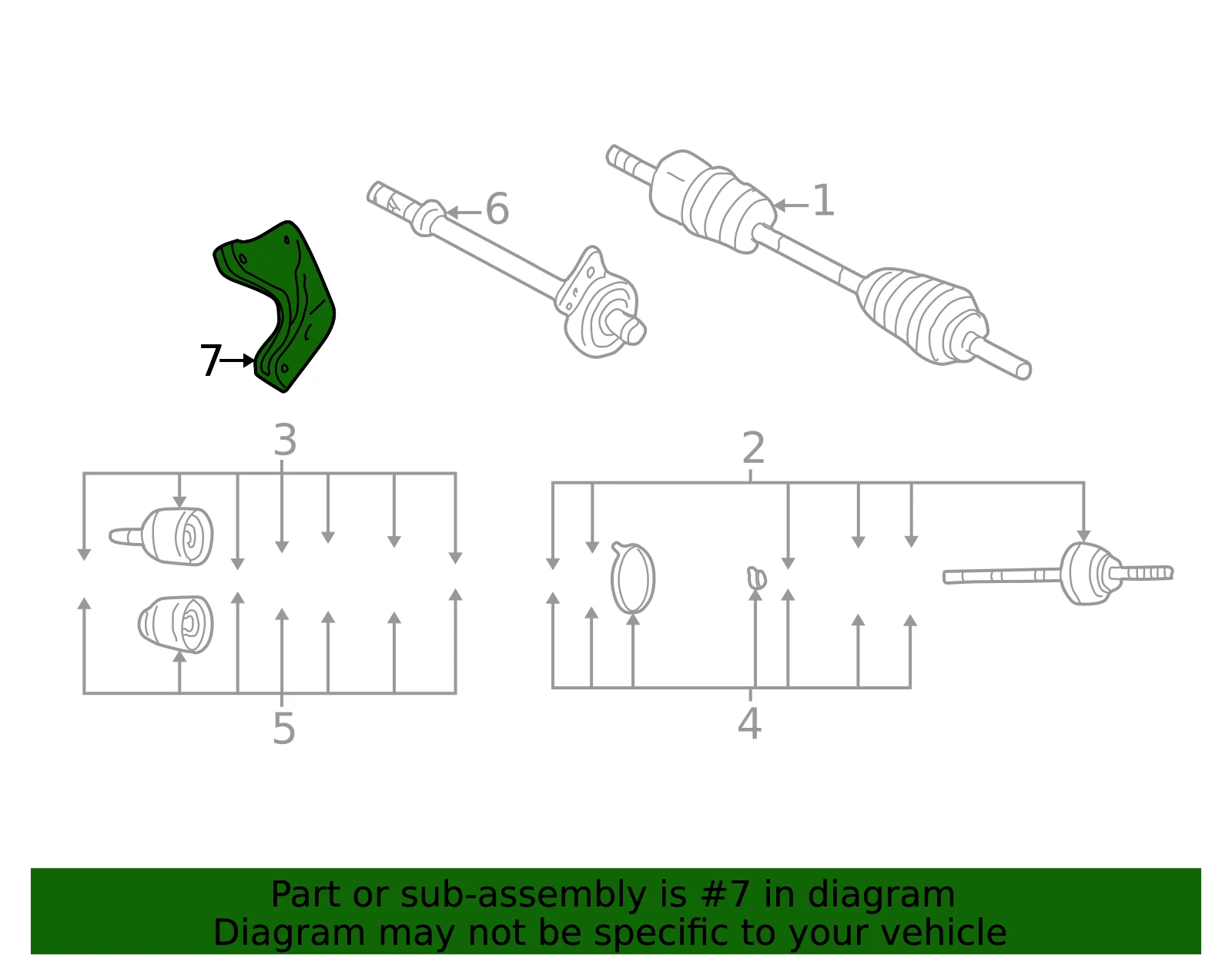 6
1
7
3
2
5
4

Part or sub-assembly is #7 in diagram
Diagram may not be specific to your vehicle