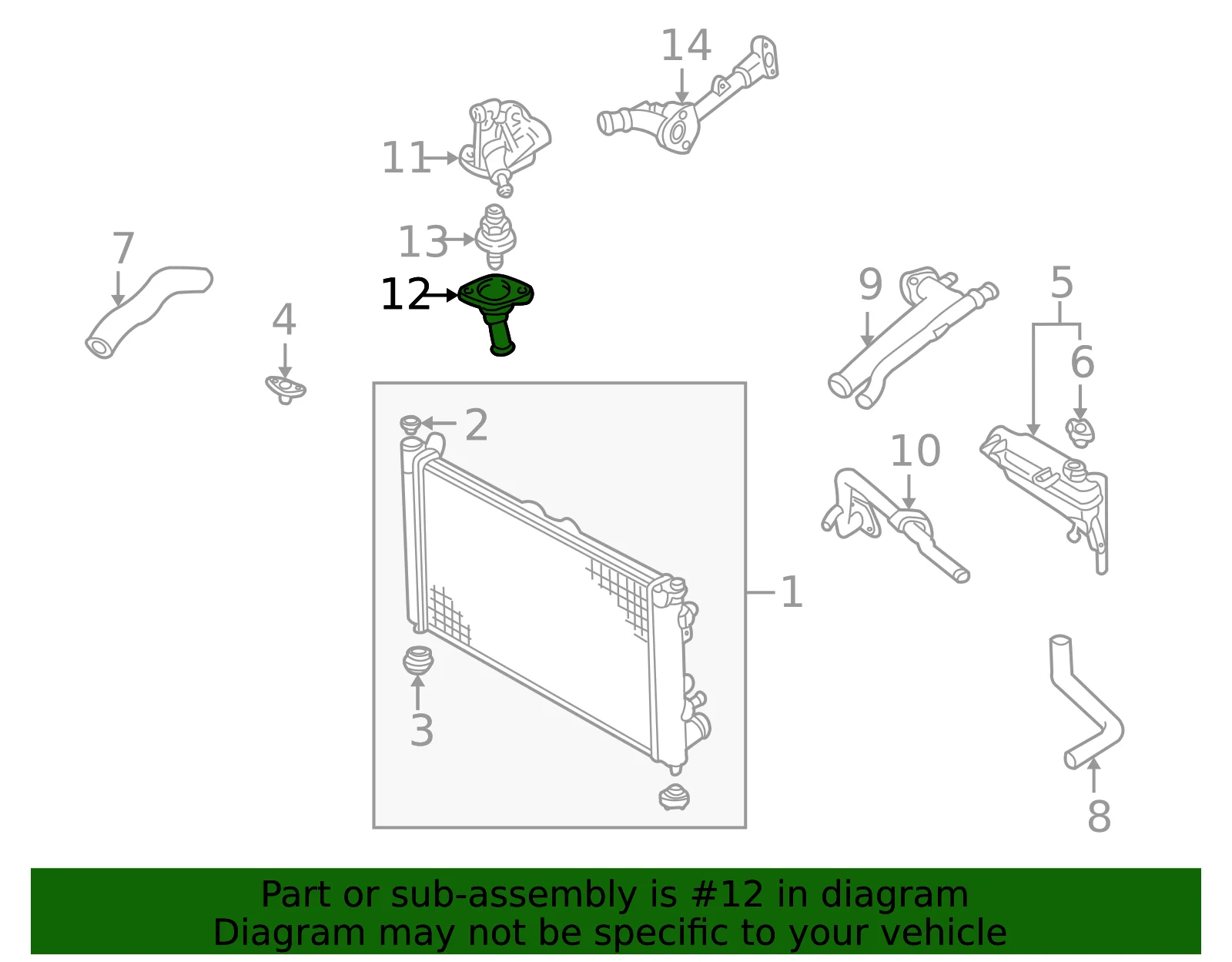 14
11
13
7
12
4
9
5
6
2
10
1
3
8

Part or sub-assembly is #12 in diagram
Diagram may not be specific to your vehicle