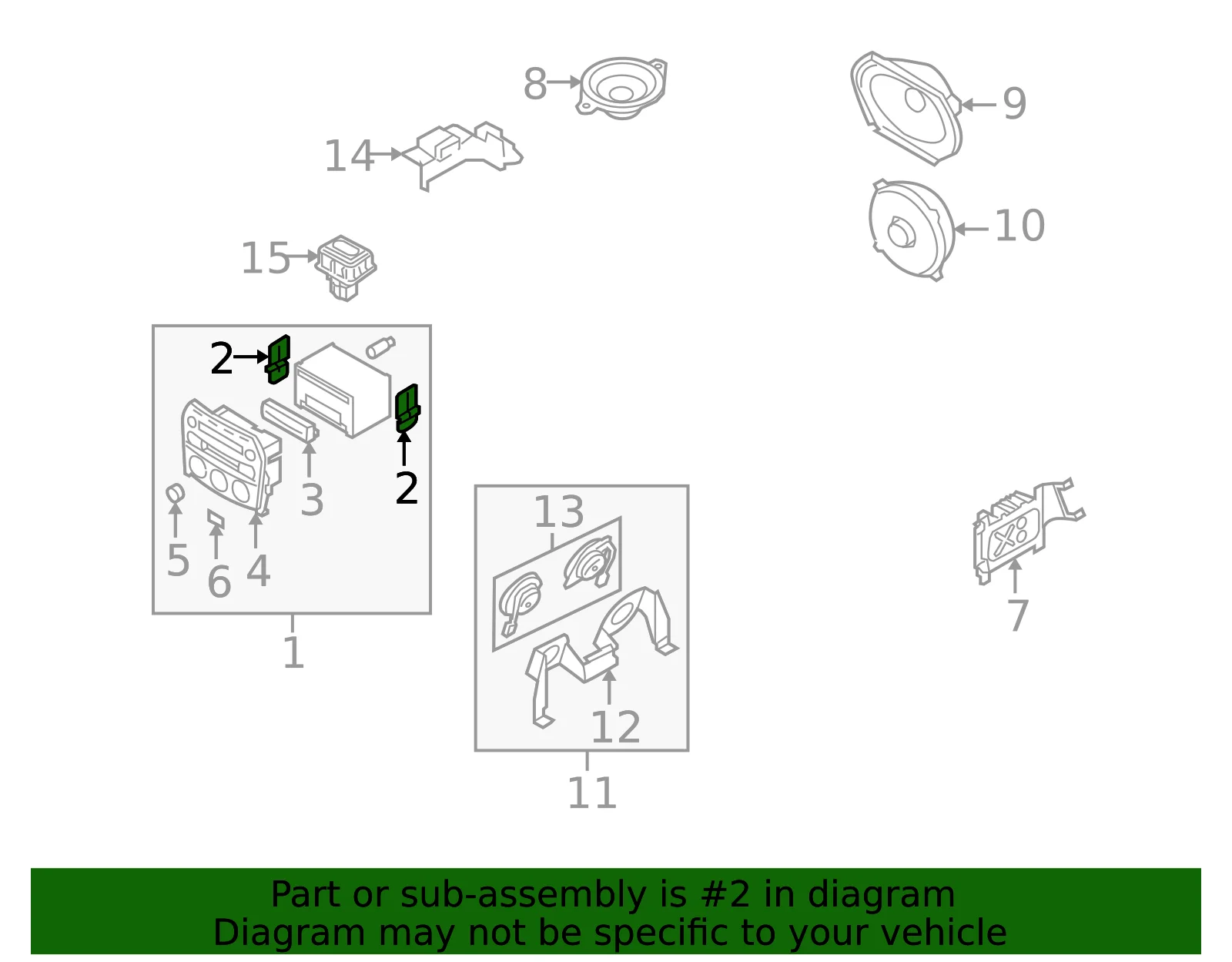 8
9
14
10
15
2
2
3
5
6
4
1
13
12
11
7

Part or sub-assembly is #2 in diagram
Diagram may not be specific to your vehicle