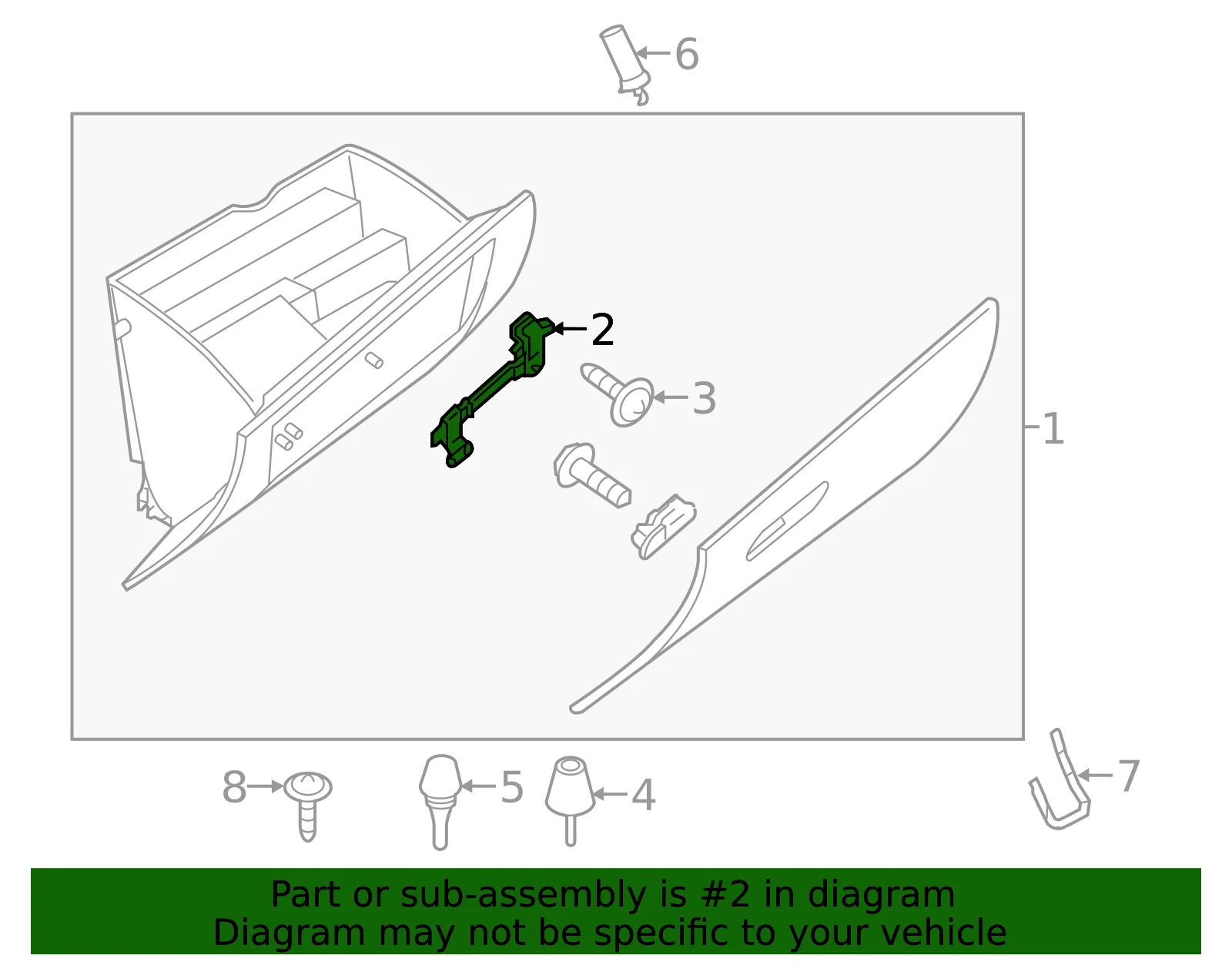 6
2
3
1
8
5
4
7

Part or sub-assembly is #2 in diagram
Diagram may not be specific to your vehicle