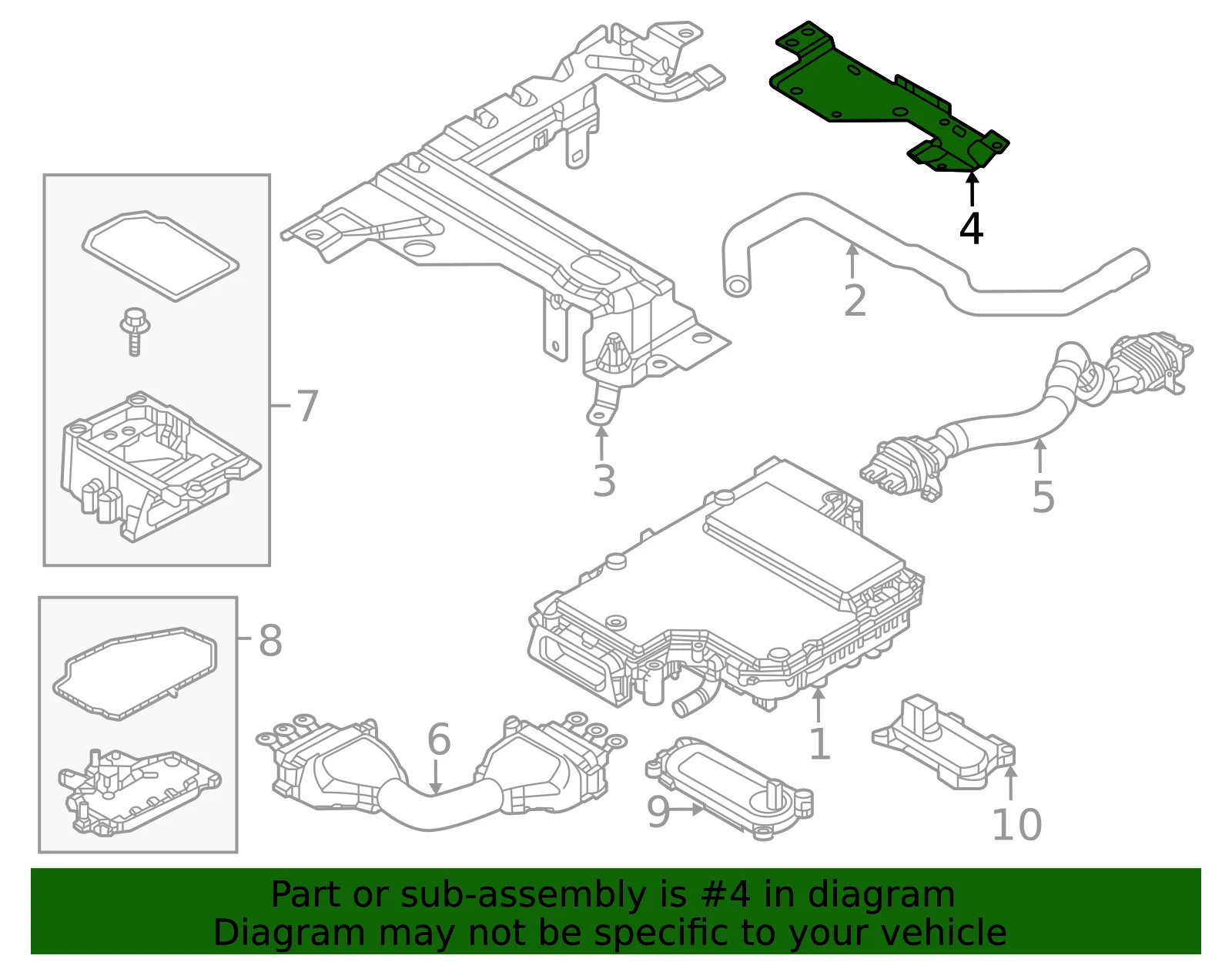 4
2
7
3
5
8
6
1
9
10

Part or sub-assembly is #4 in diagram
Diagram may not be specific to your vehicle