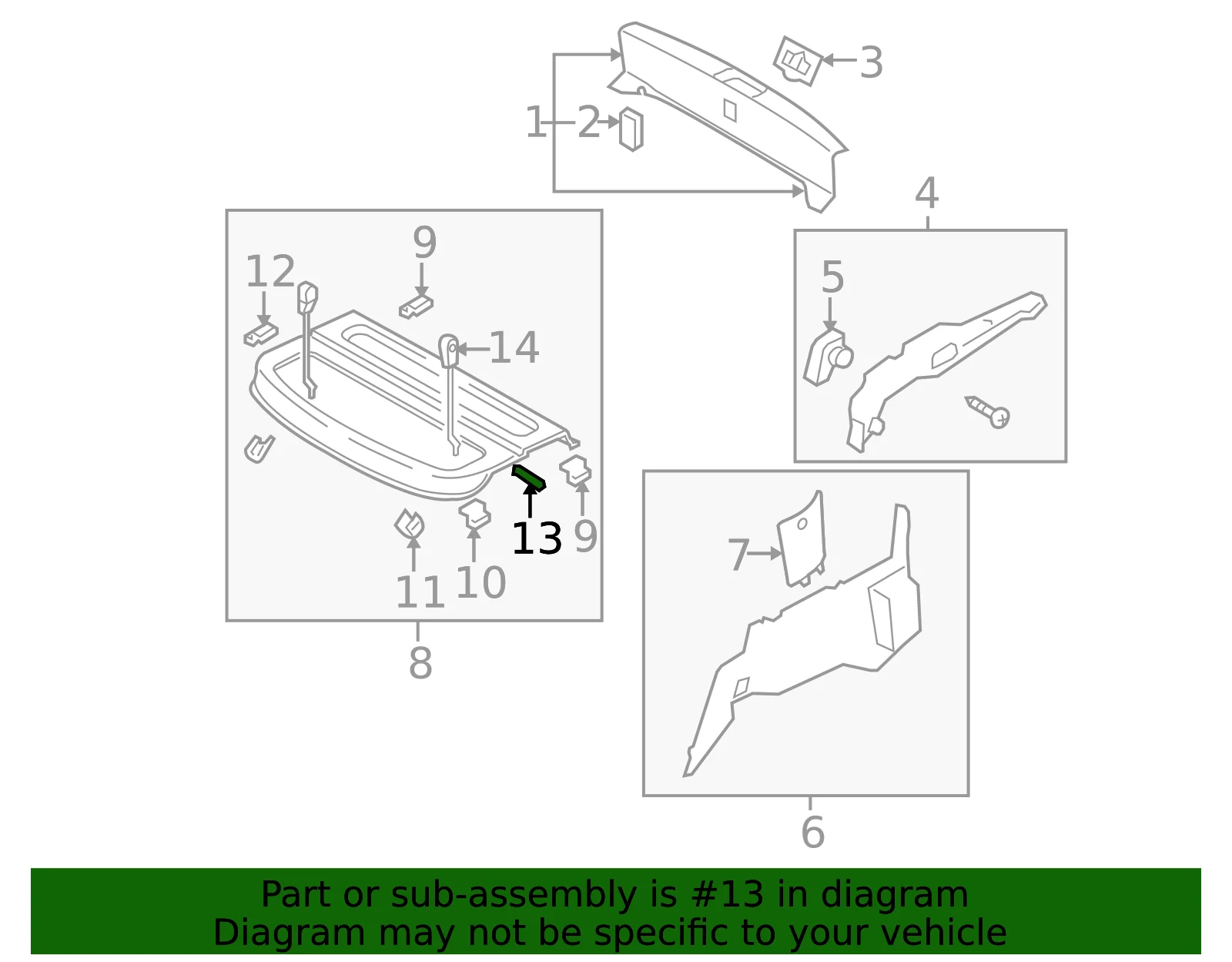 1
2
3
4
5
9
12
14
13
9
11
10
8
7
6

Part or sub-assembly is #13 in diagram
Diagram may not be specific to your vehicle