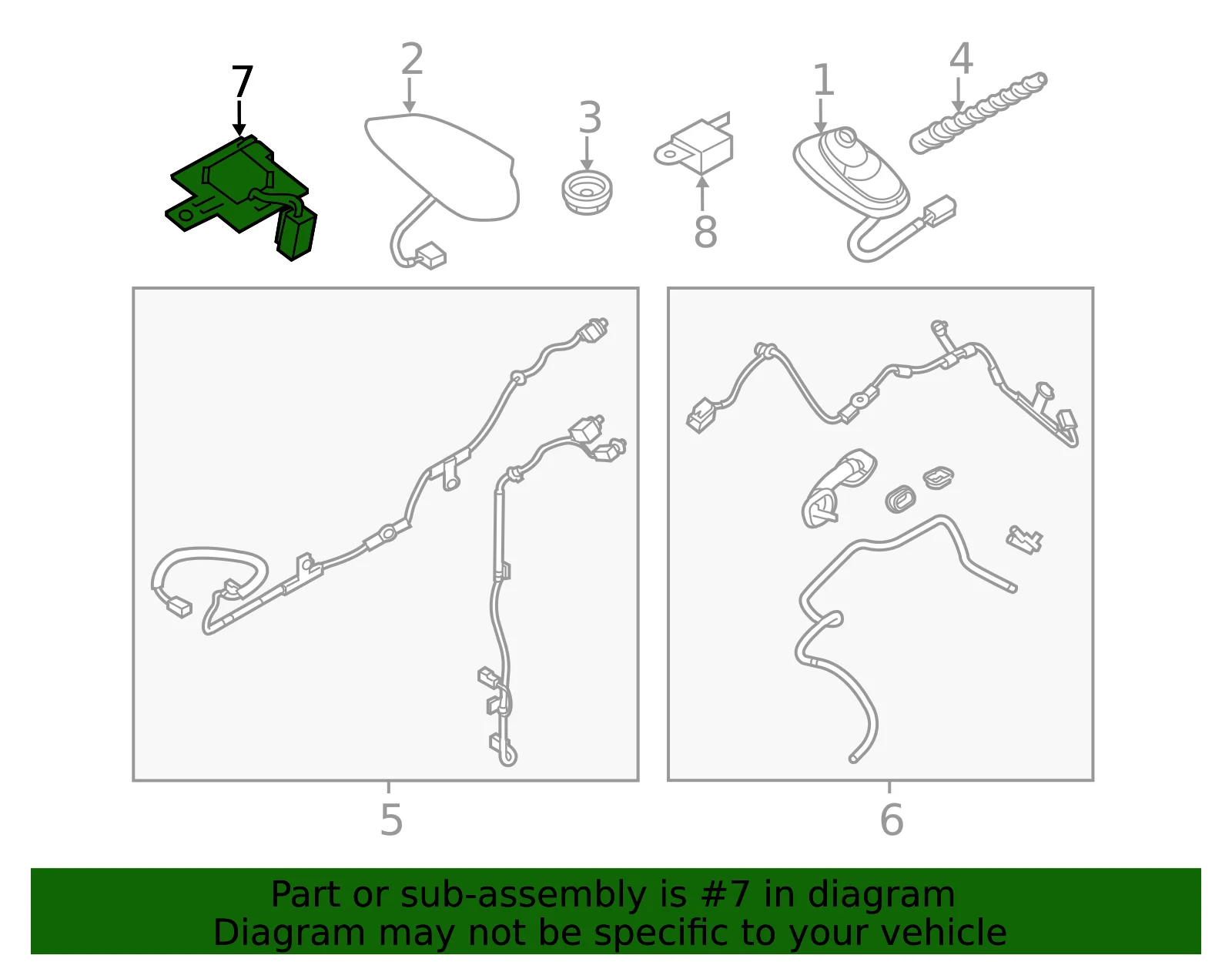 7
2
3
8
1
4
5
6
Part or sub-assembly is #7 in diagram
Diagram may not be specific to your vehicle