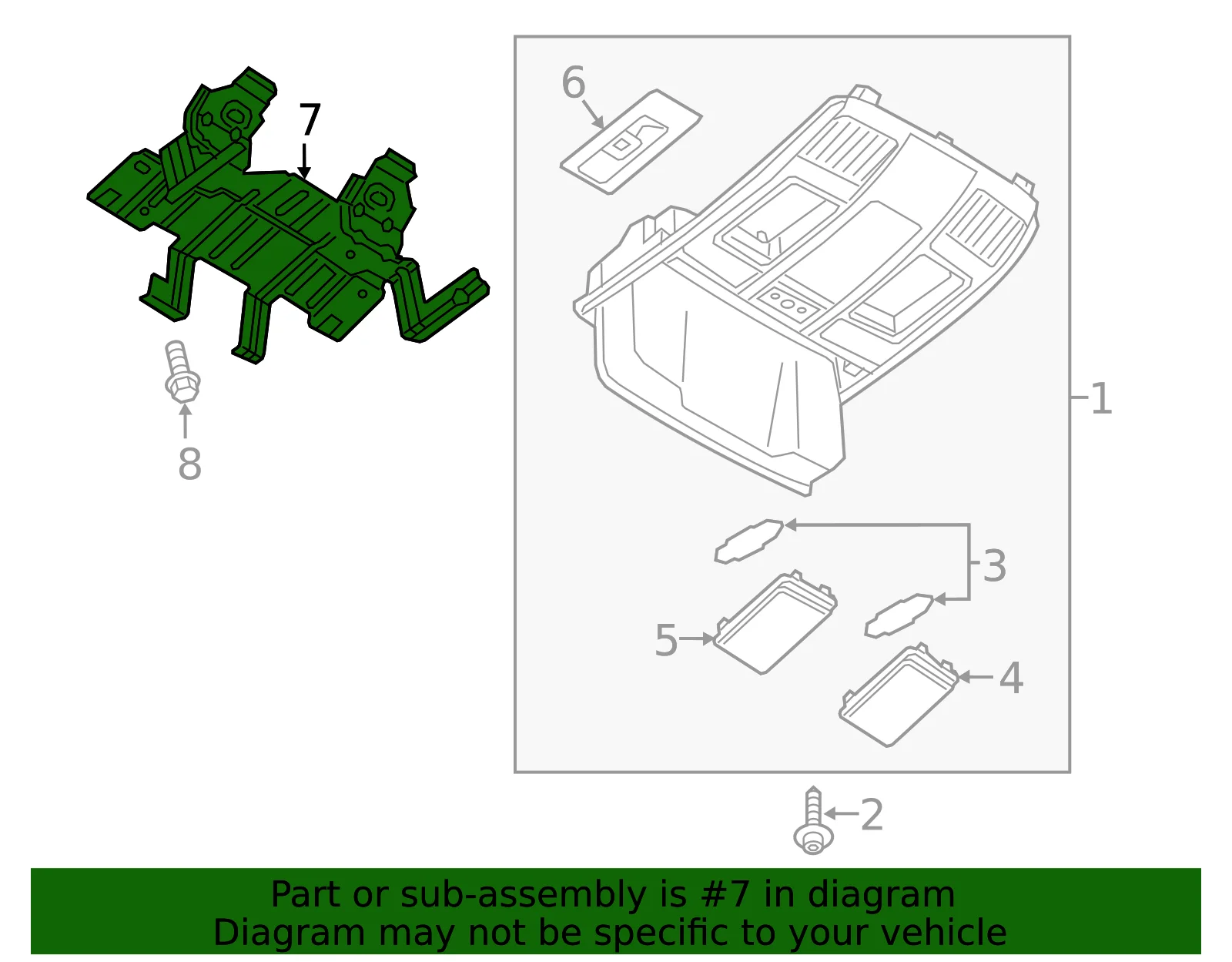 7
8
6
1
3
5
4
2
Part or sub-assembly is #7 in diagram
Diagram may not be specific to your vehicle