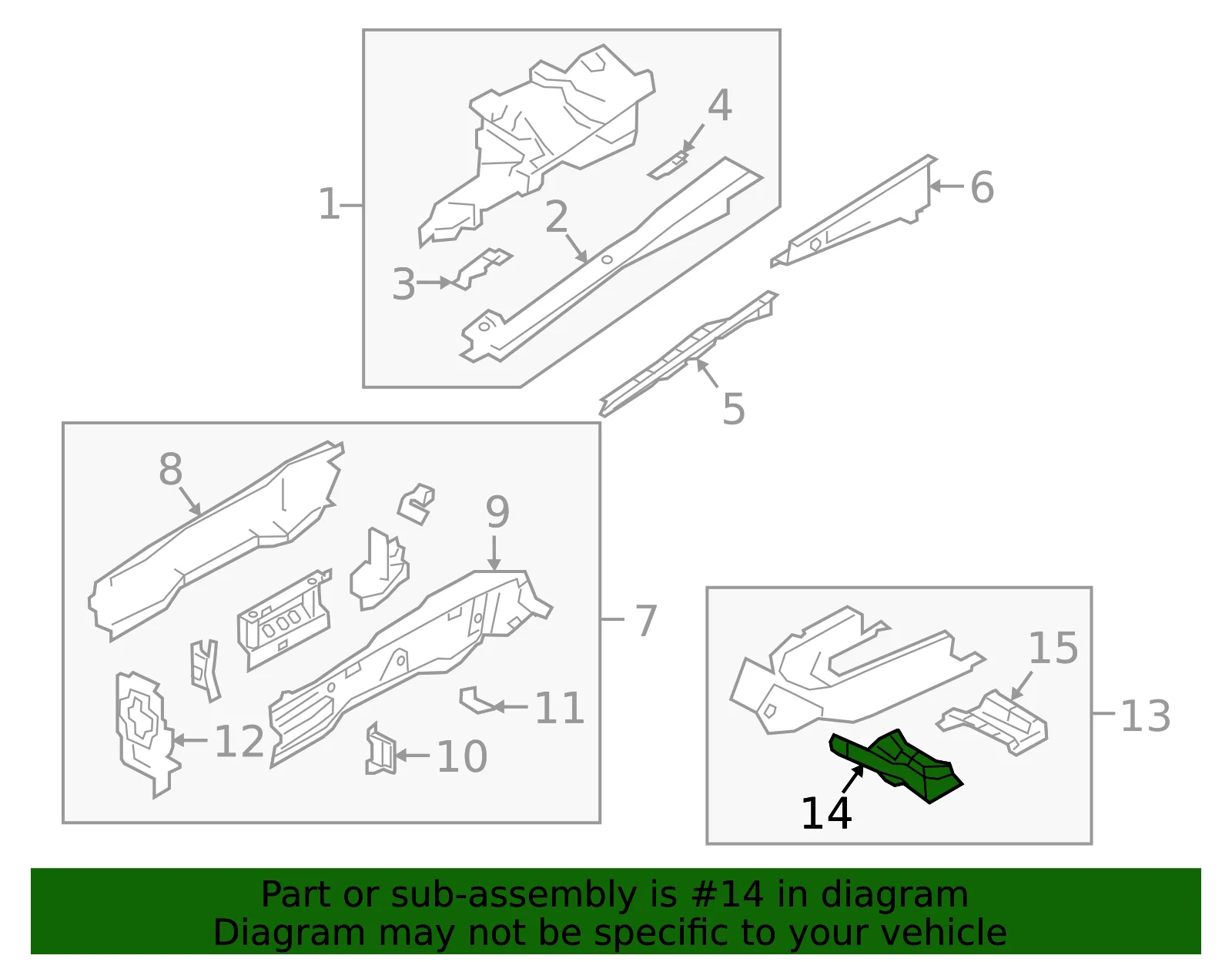 1
2
3
4
5
6
7
8
9
10
11
12
13
14
15

Part or sub-assembly is #14 in diagram
Diagram may not be specific to your vehicle