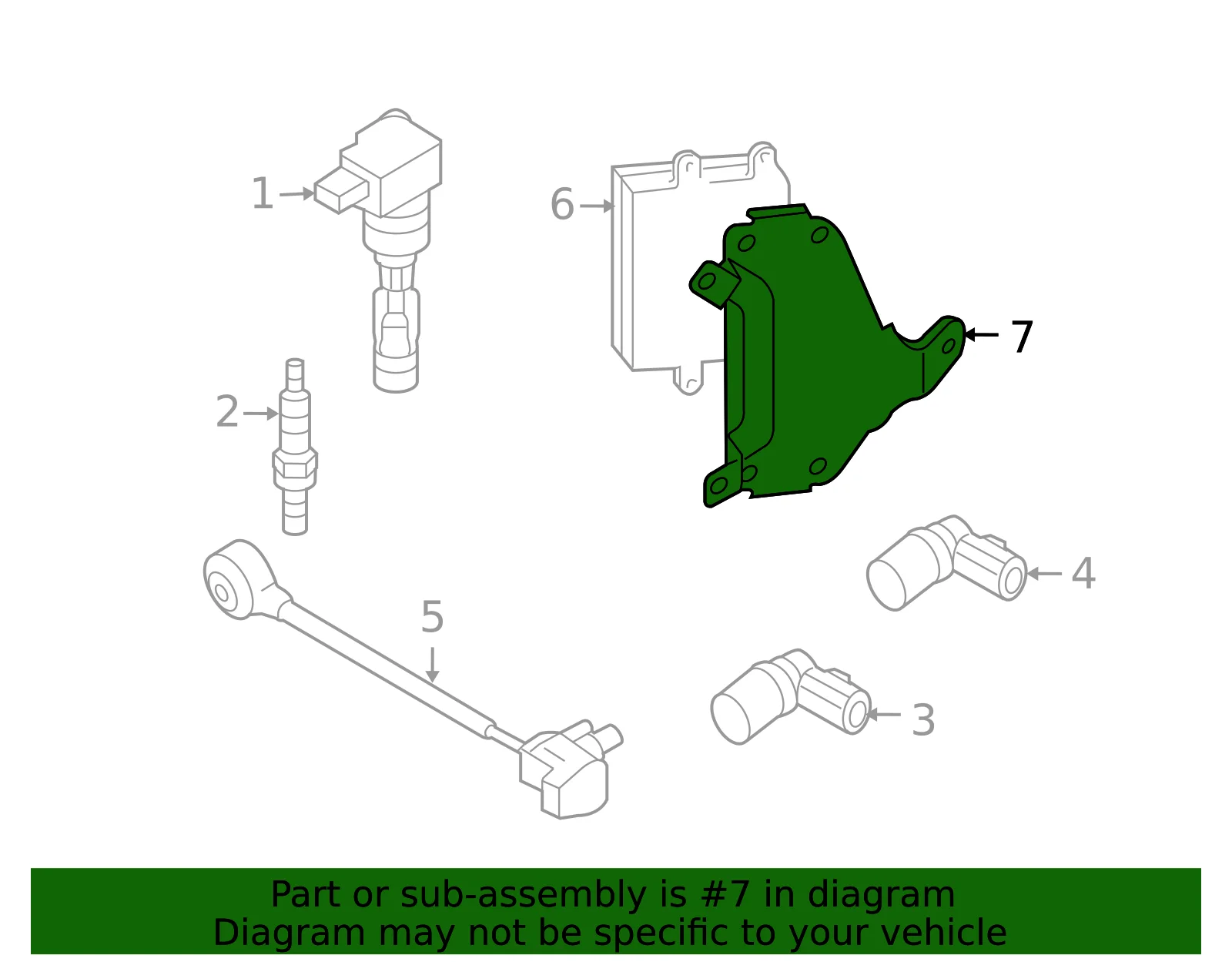 1
6
7
2
4
5
3

Part or sub-assembly is #7 in diagram
Diagram may not be specific to your vehicle