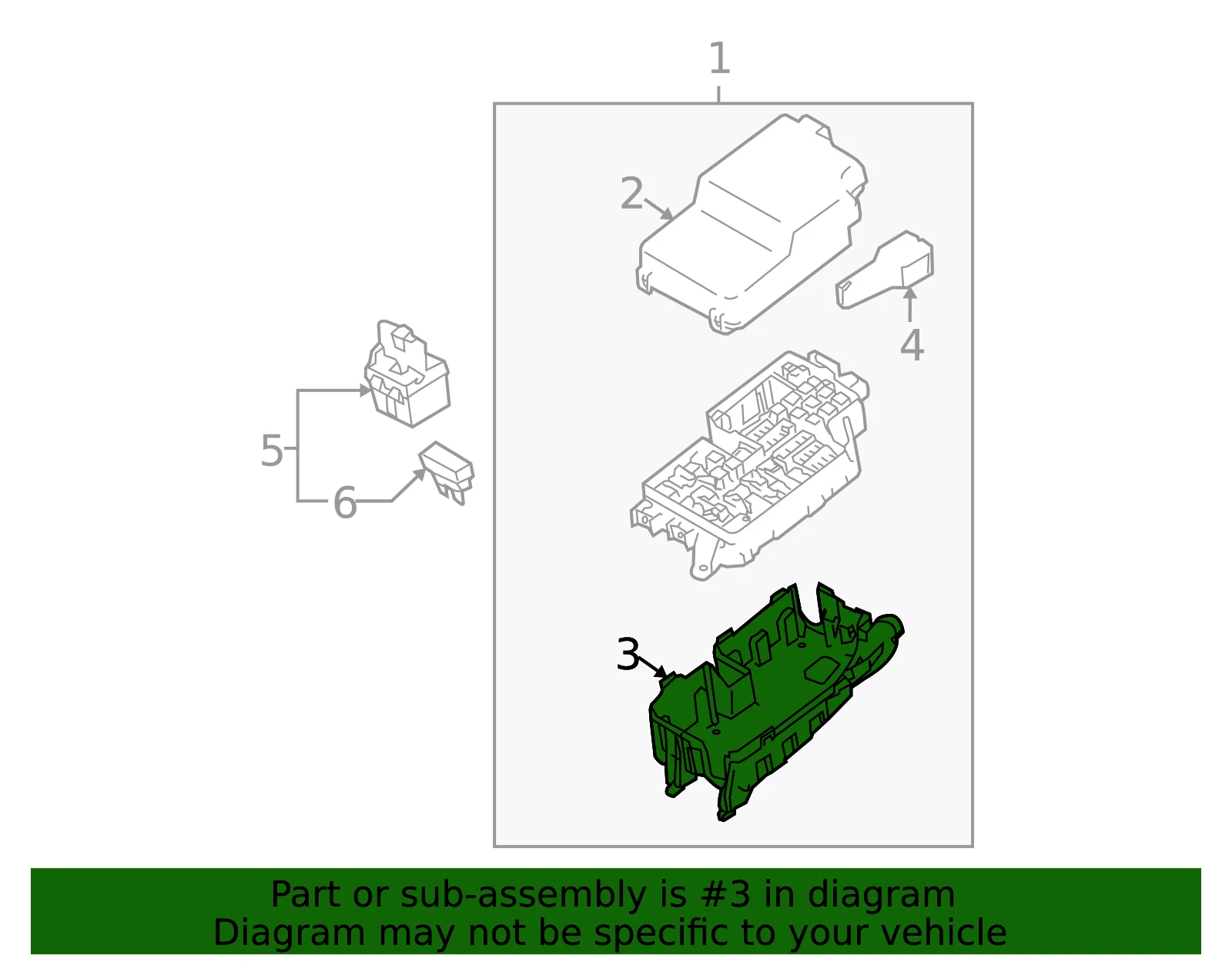 1
2
4
5
6
3

Part or sub-assembly is #3 in diagram
Diagram may not be specific to your vehicle