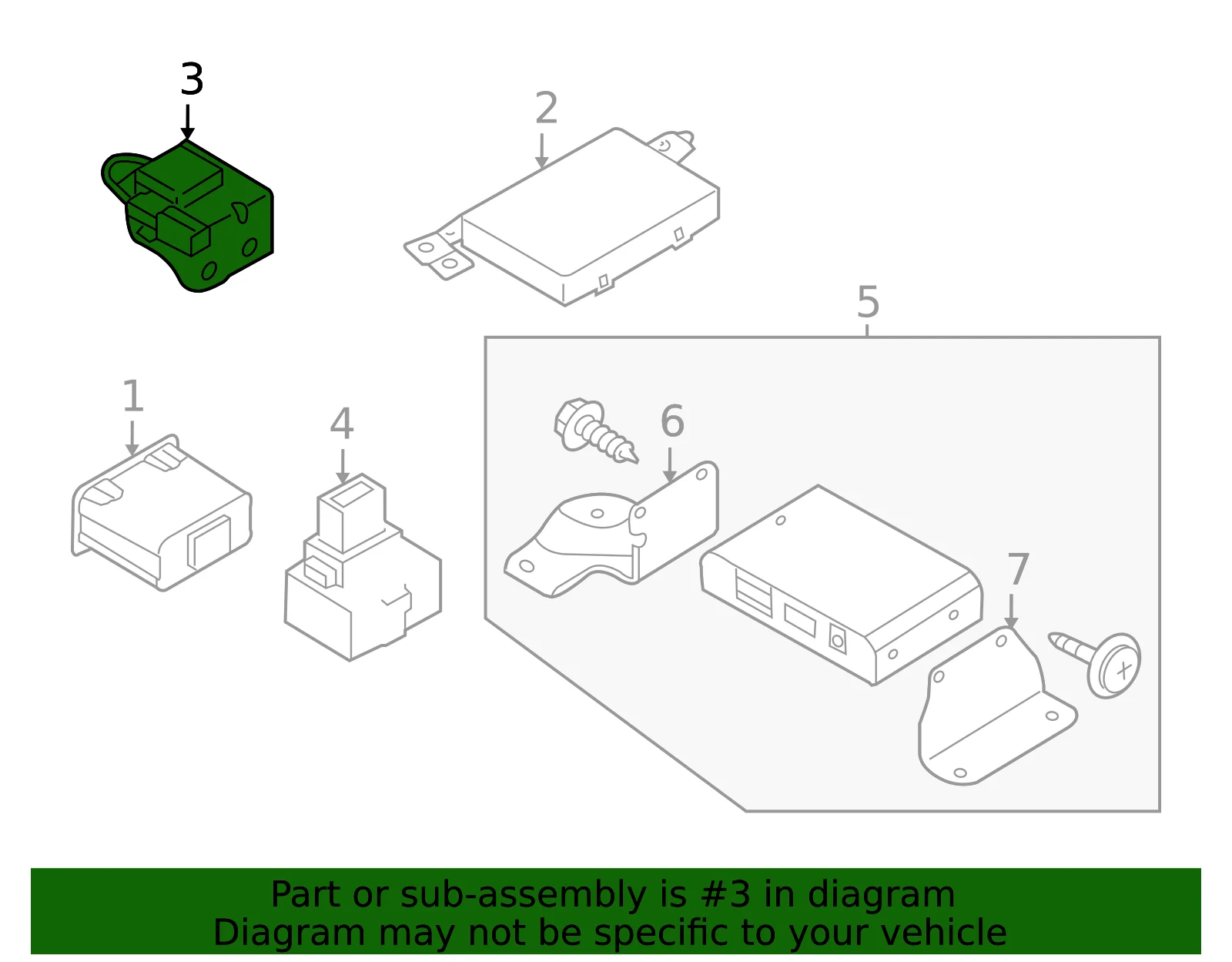 3
2
5
1
4
6
7

Part or sub-assembly is #3 in diagram
Diagram may not be specific to your vehicle