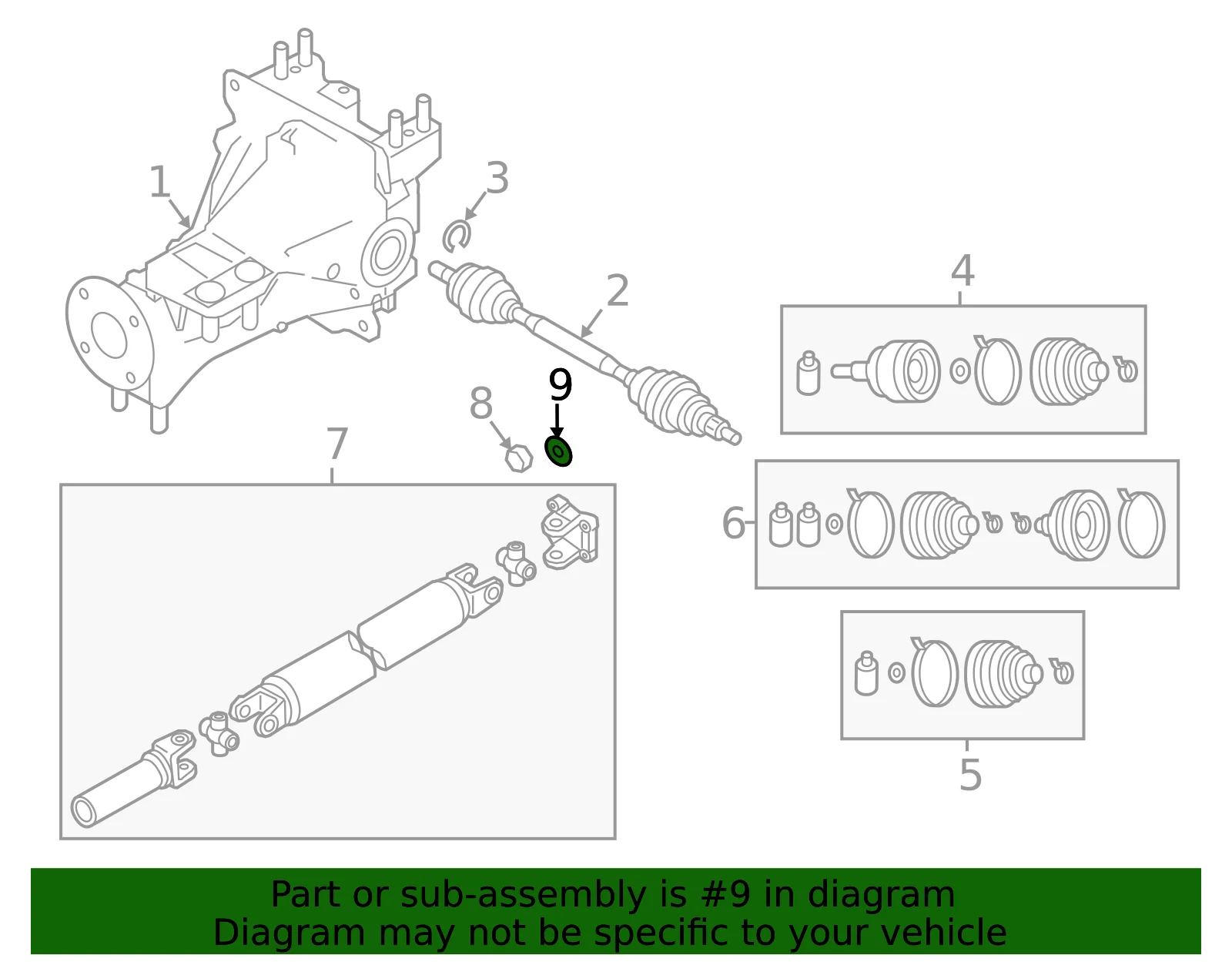 1
3
2
4
9
8
7
6
5

Part or sub-assembly is #9 in diagram
Diagram may not be specific to your vehicle