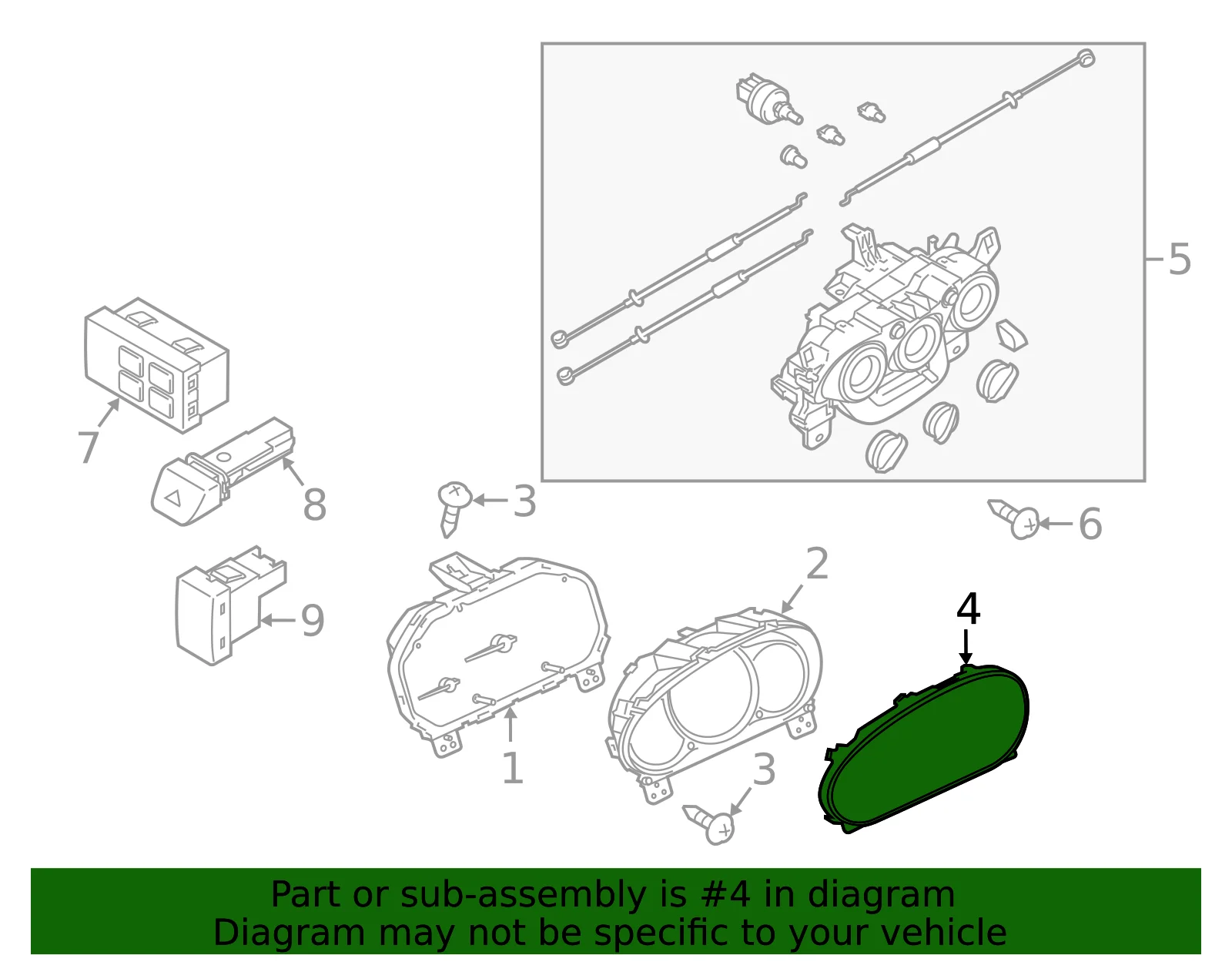 5
7
8
3
6
9
2
4
1
3

Part or sub-assembly is #4 in diagram
Diagram may not be specific to your vehicle