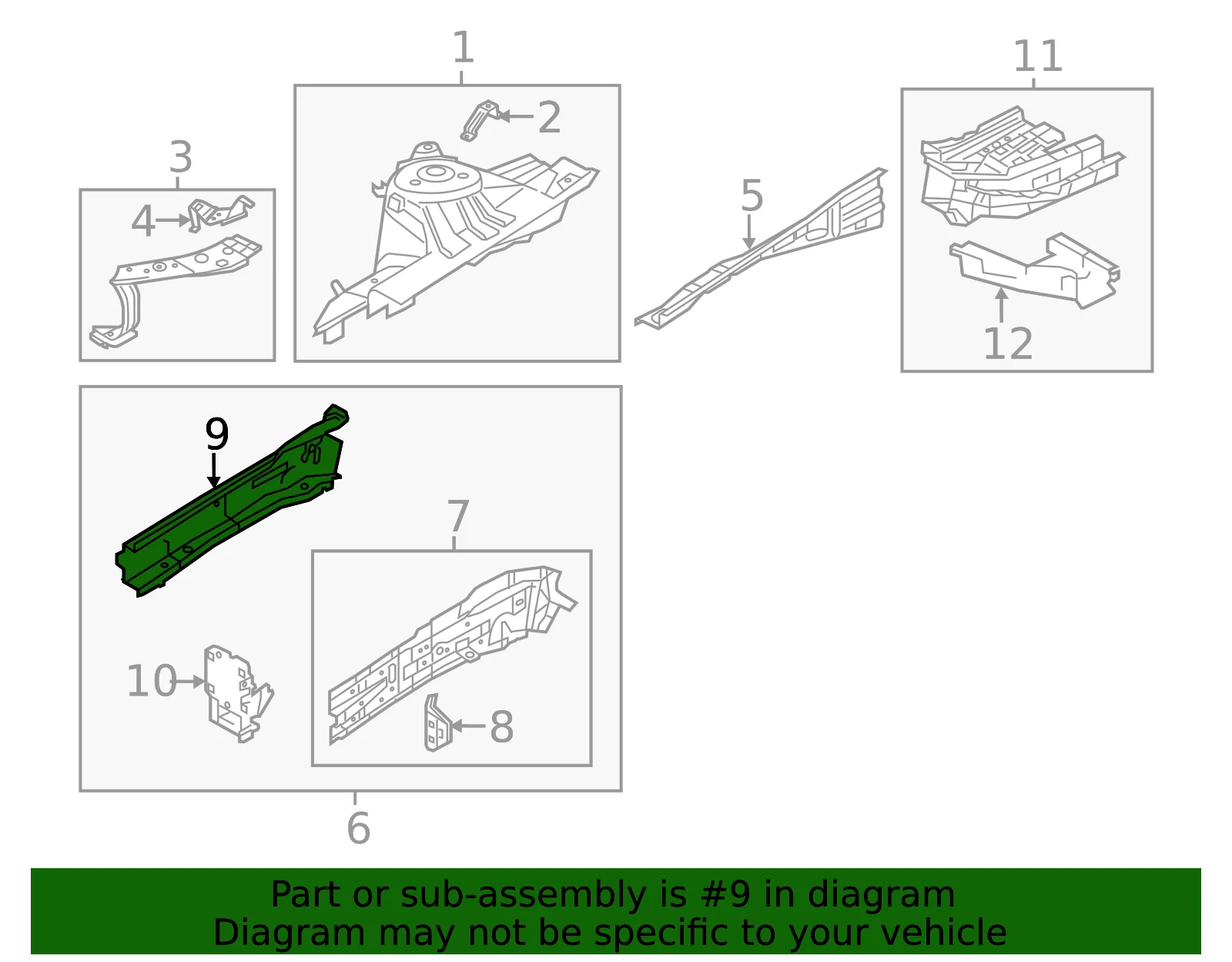 1
2
3
4
5
11
12
9
7
10
8
6

Part or sub-assembly is #9 in diagram
Diagram may not be specific to your vehicle