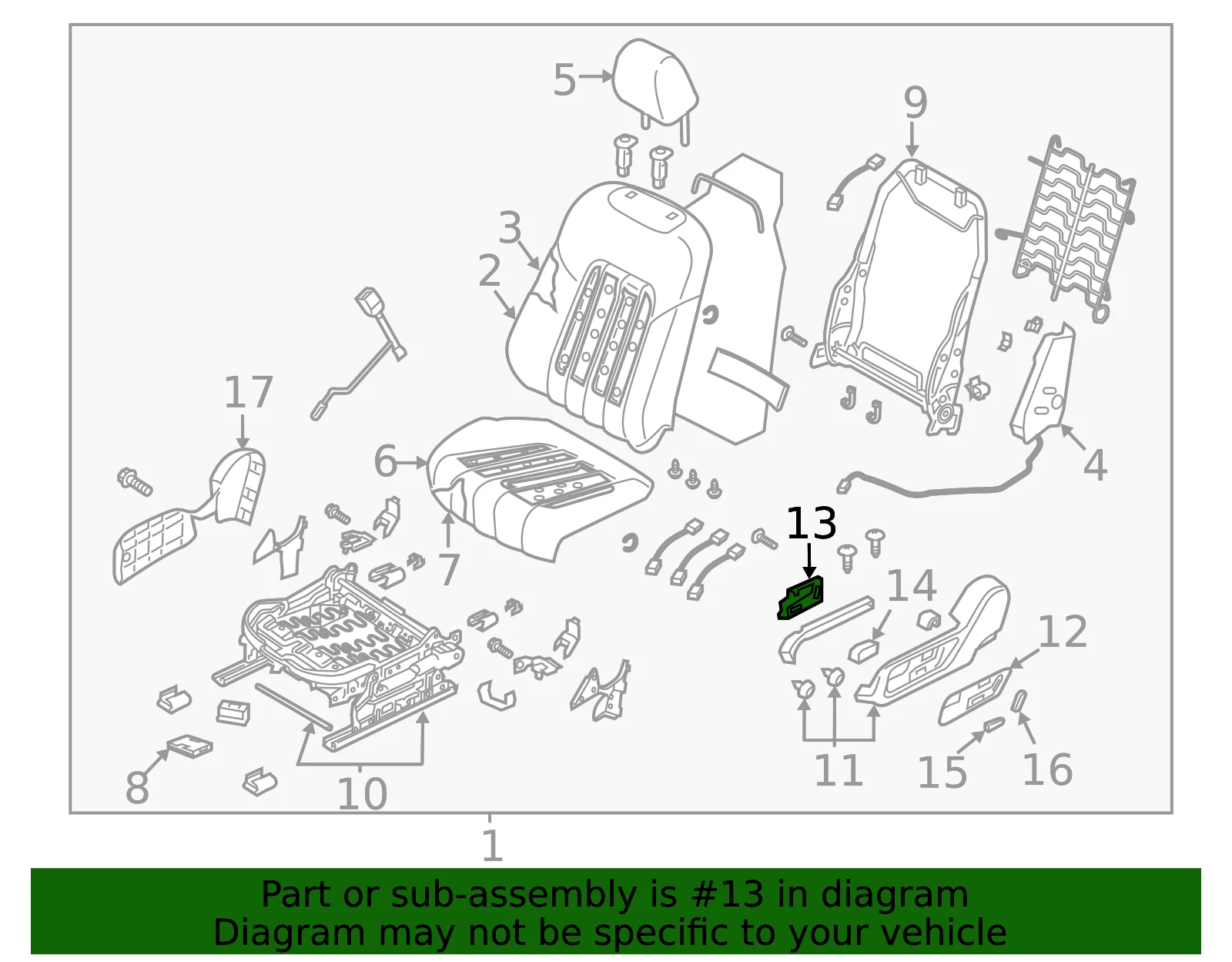 5
9
3
2
17
6
4
13
7
14
12
8
10
11
15
16
1

Part or sub-assembly is #13 in diagram
Diagram may not be specific to your vehicle