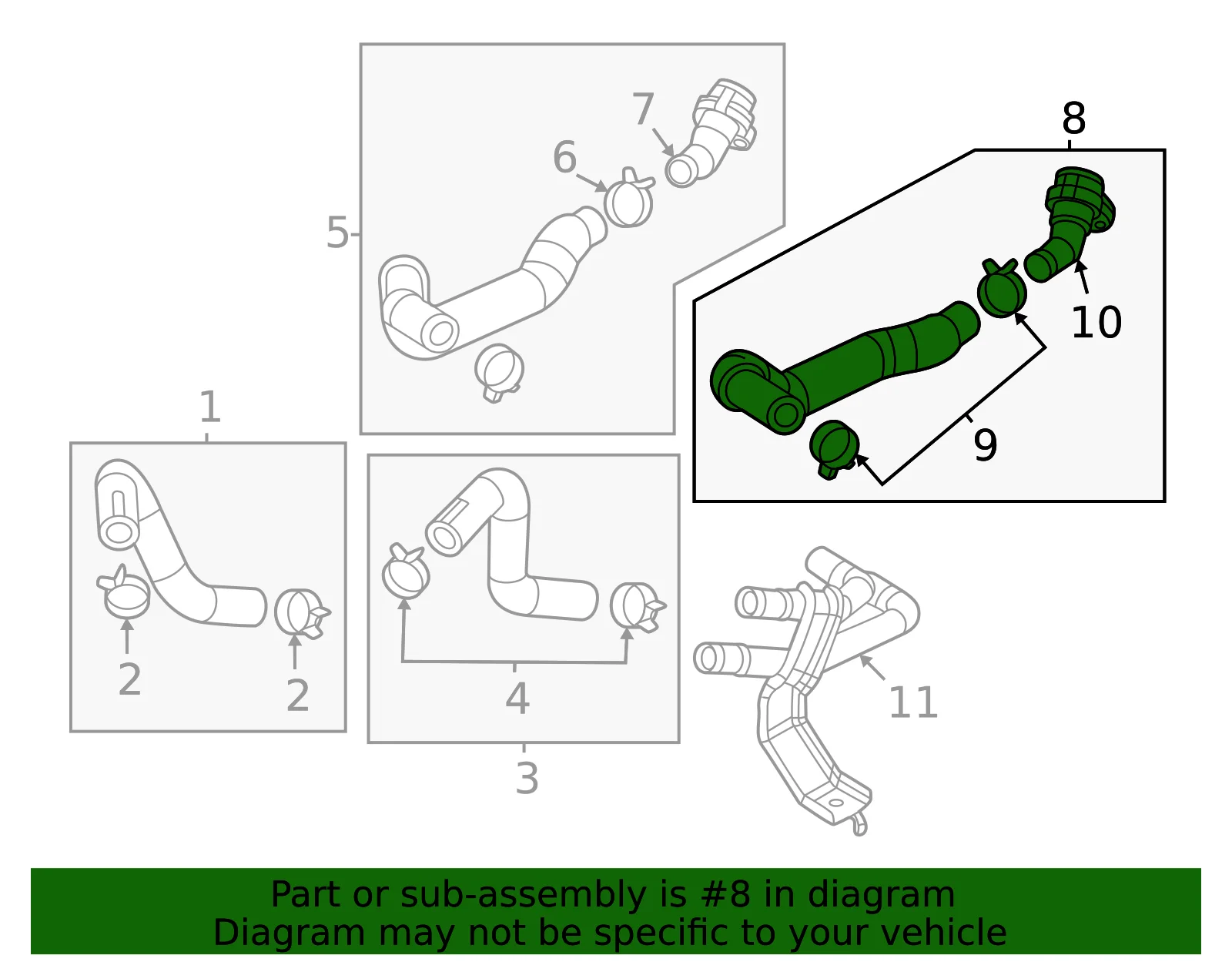 7
6
5
8
10
9
1
2
2
4
3
11

Part or sub-assembly is #8 in diagram
Diagram may not be specific to your vehicle