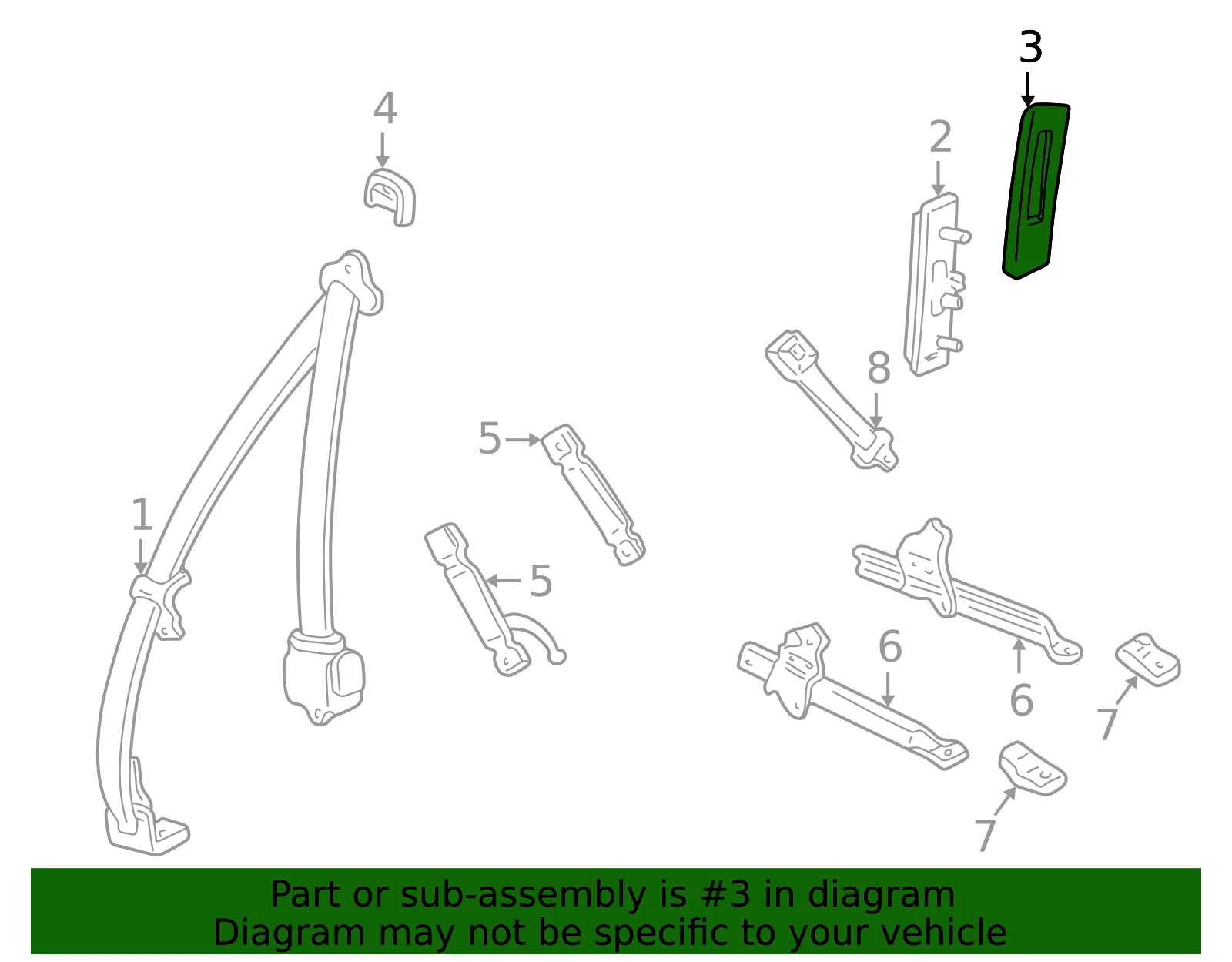 3
4
2
8
5
1
5
6
6
7
7

Part or sub-assembly is #3 in diagram
Diagram may not be specific to your vehicle