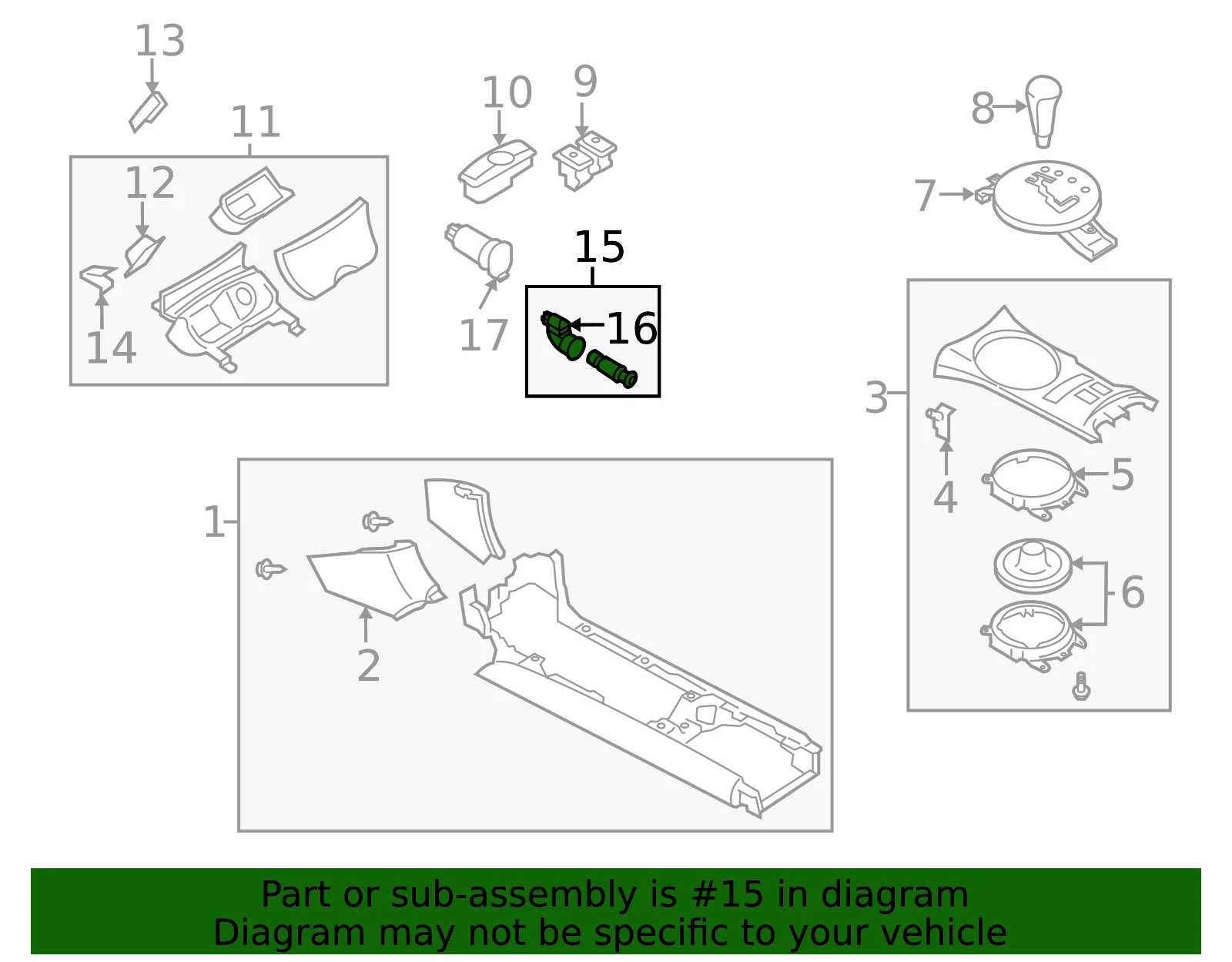 13
11
12
14
10
9
17
15
16
8
7
3
4
5
6
1
2

Part or sub-assembly is #15 in diagram
Diagram may not be specific to your vehicle