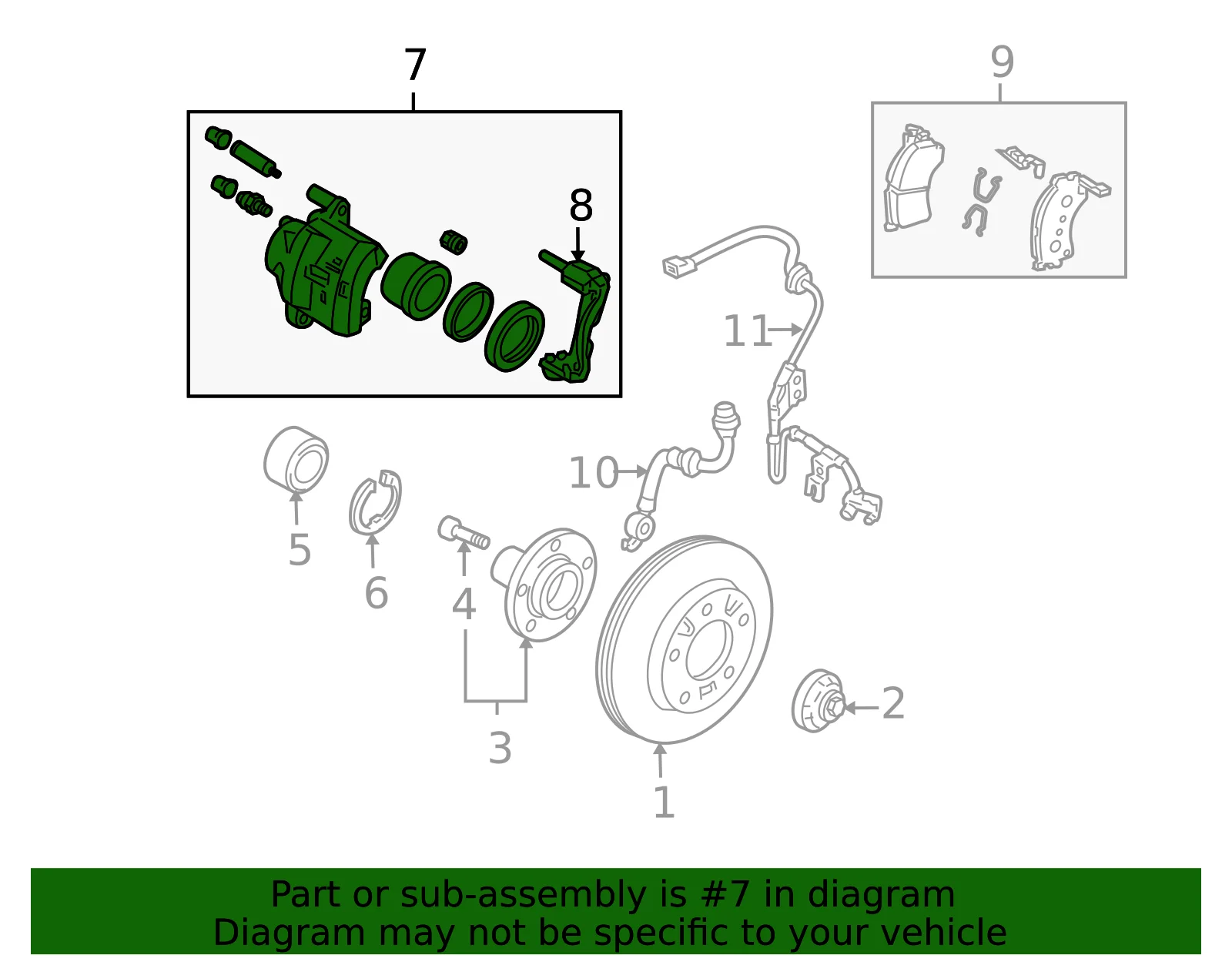 7
9
8
11
10
5
6
4
3
2
1

Part or sub-assembly is #7 in diagram
Diagram may not be specific to your vehicle