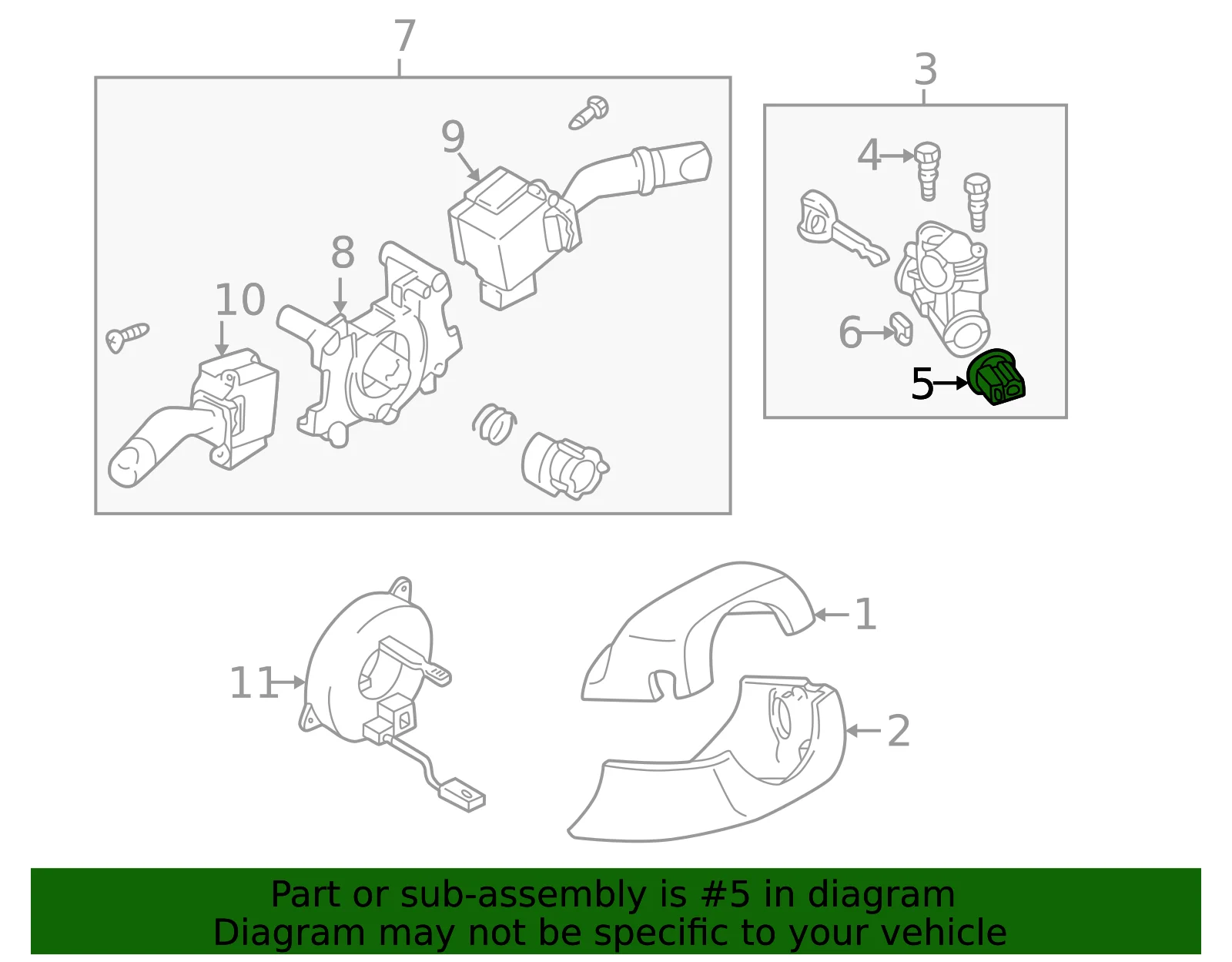 7
3
9
4
8
10
6
5
1
11
2
Part or sub-assembly is #5 in diagram
Diagram may not be specific to your vehicle