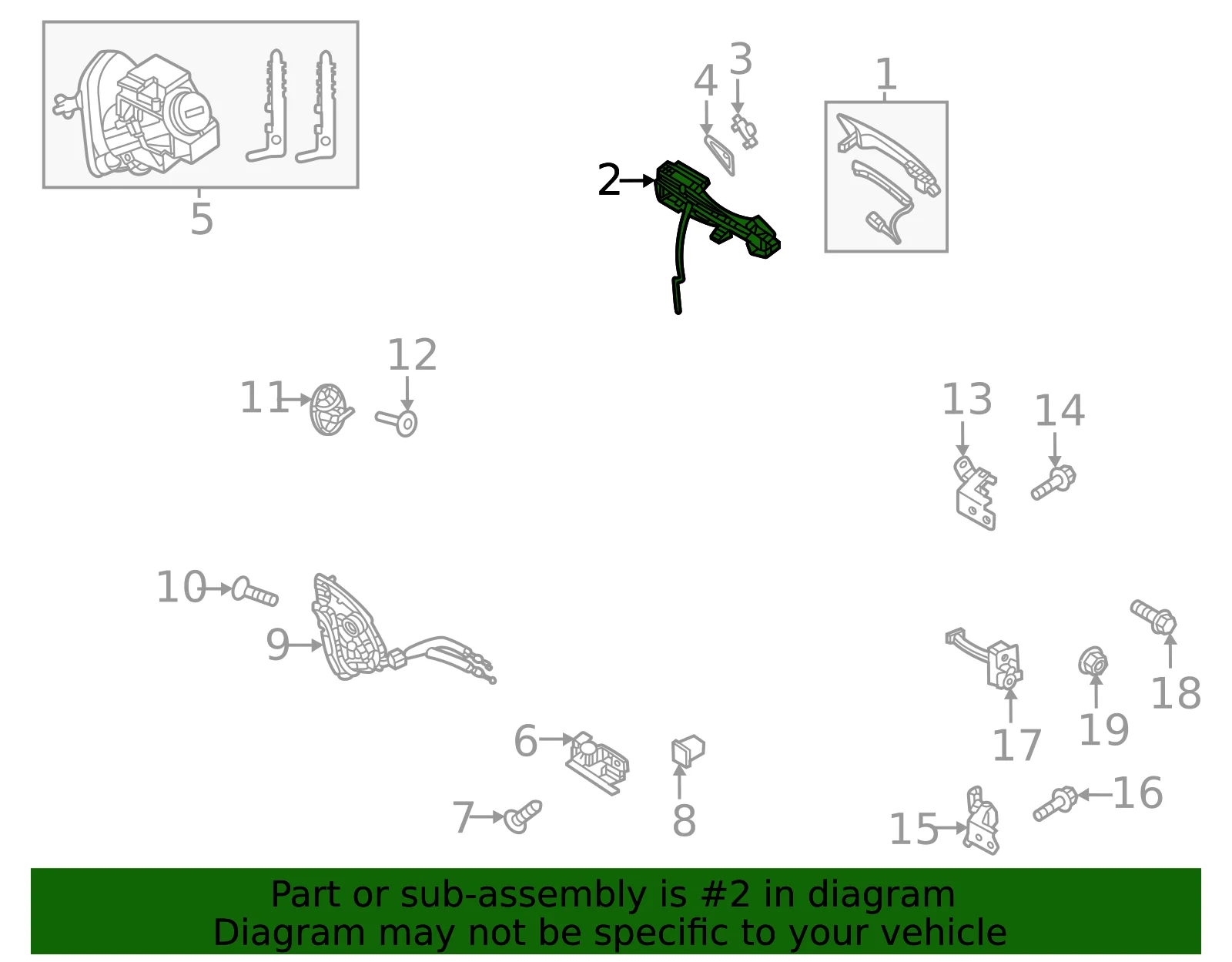 5
4
3
1
2
12
11
13
14
10
9
18
19
17
6
8
7
16
15

Part or sub-assembly is #2 in diagram
Diagram may not be specific to your vehicle