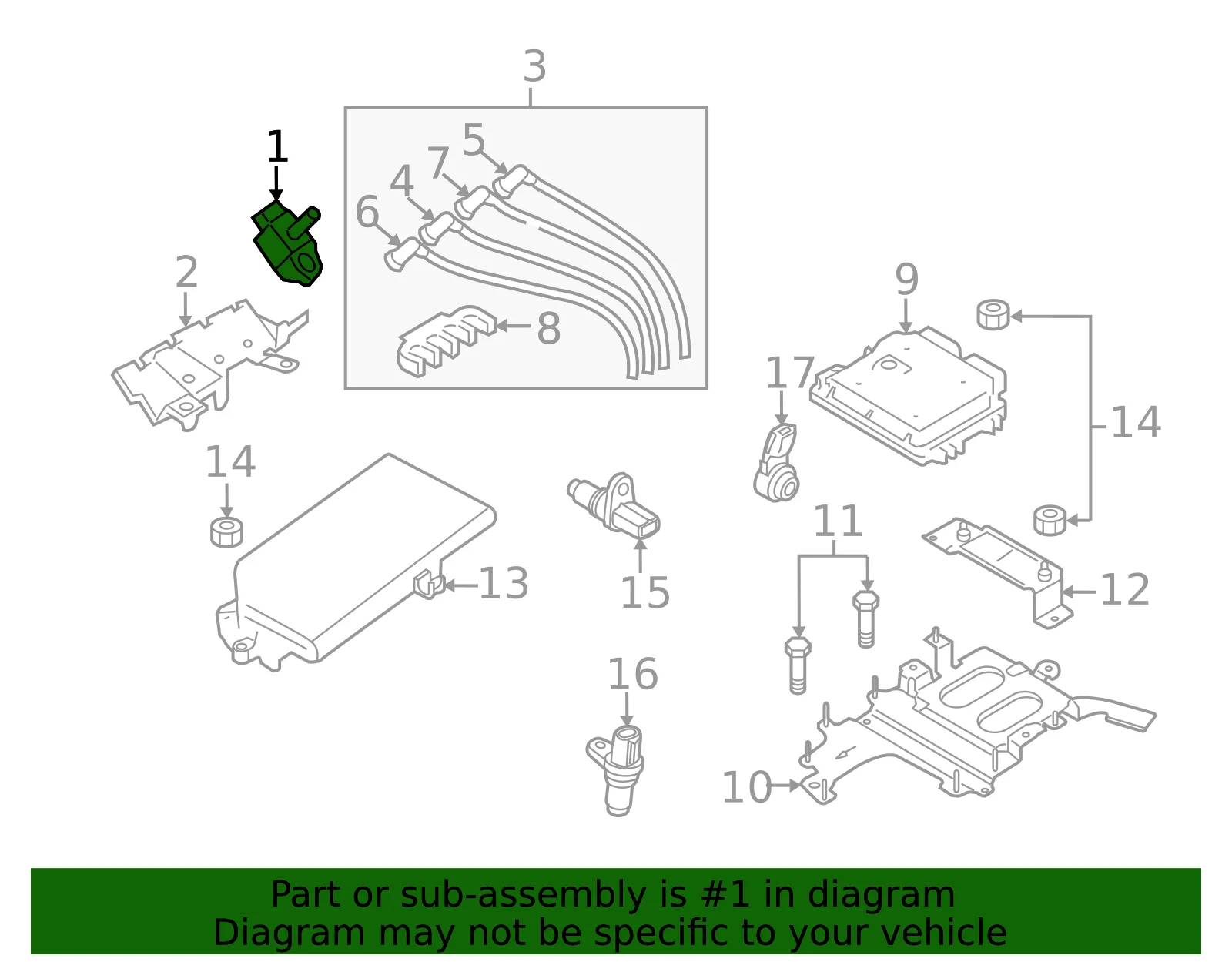 3
1
5
7
4
6
2
8
9
17
14
14
13
15
11
12
16
10
Part or sub-assembly is #1 in diagram
Diagram may not be specific to your vehicle