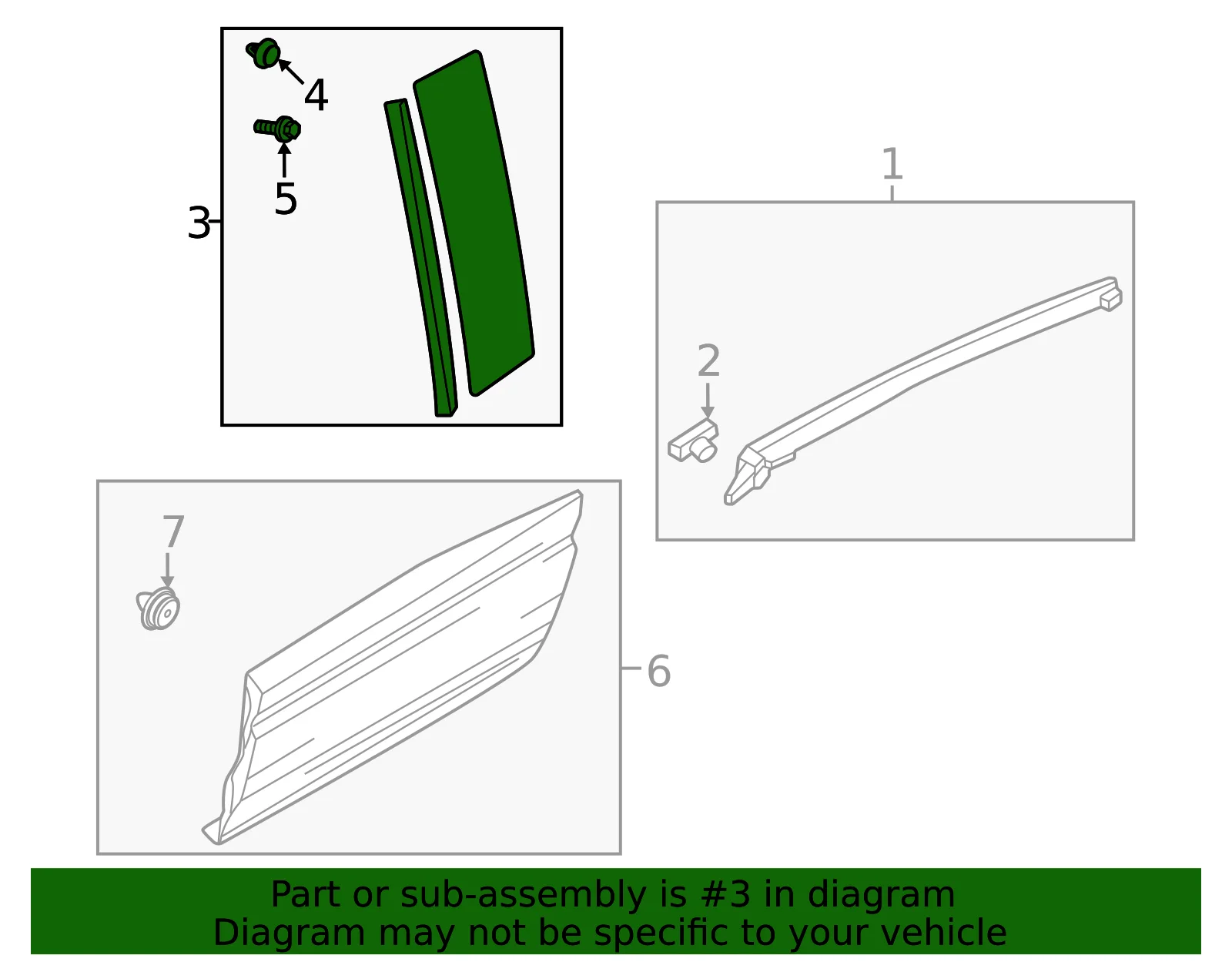 4
5
3
1
2
7
6

Part or sub-assembly is #3 in diagram
Diagram may not be specific to your vehicle