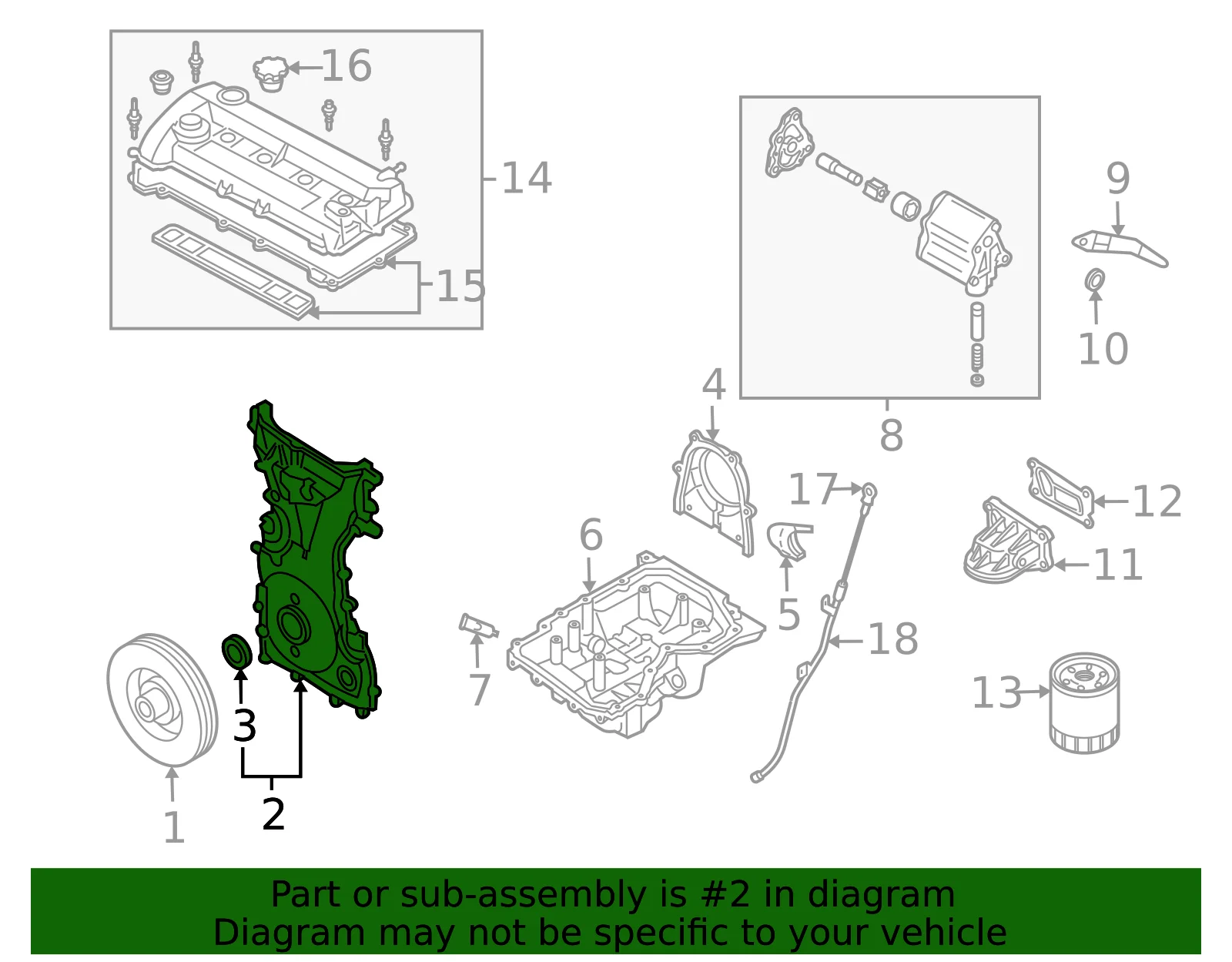 16
14
15
9
10
8
4
17
12
11
6
5
18
7
13
3
2
1

Part or sub-assembly is #2 in diagram
Diagram may not be specific to your vehicle