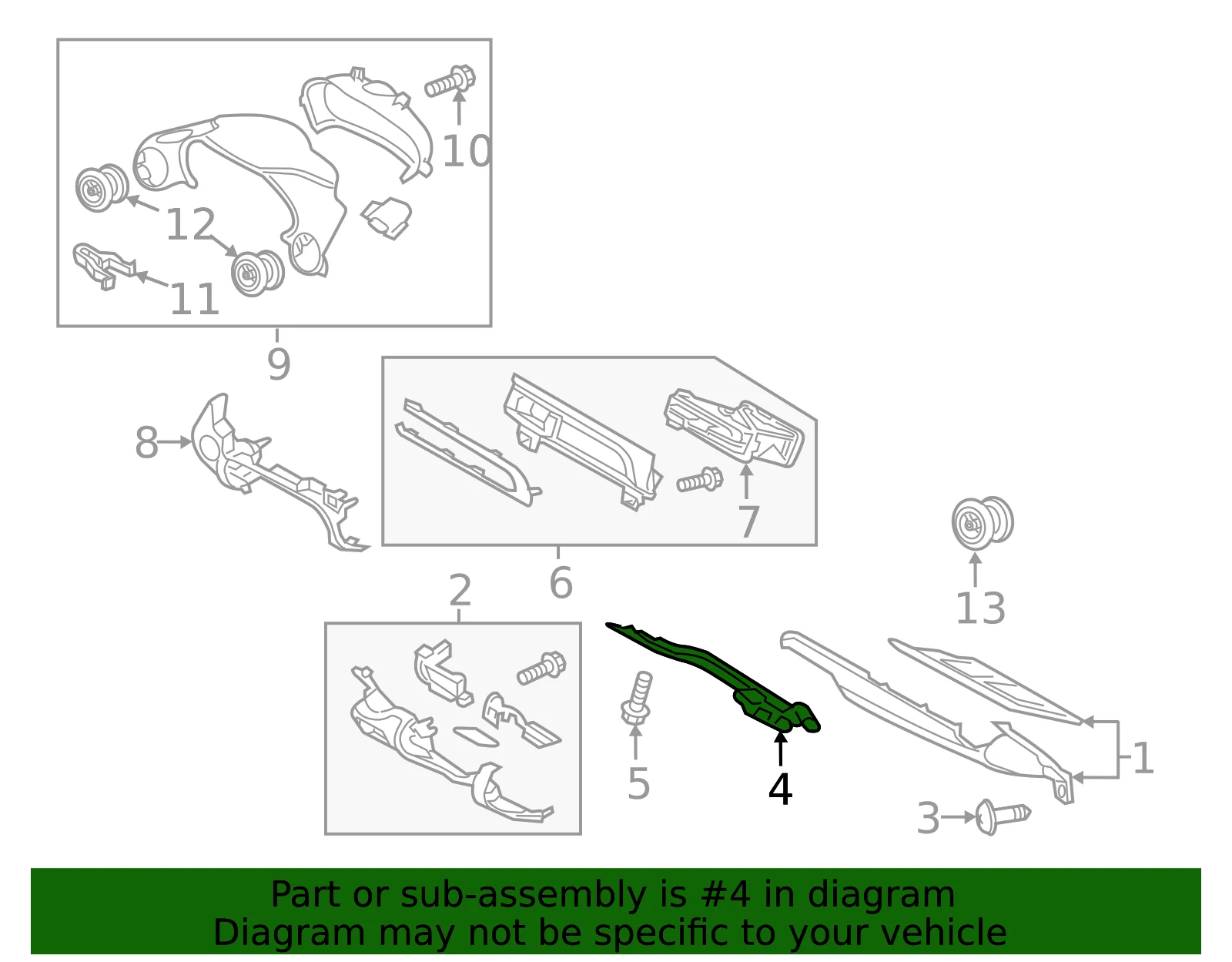 10
12
11
9
8
7
6
2
13
5
4
1
3

Part or sub-assembly is #4 in diagram
Diagram may not be specific to your vehicle