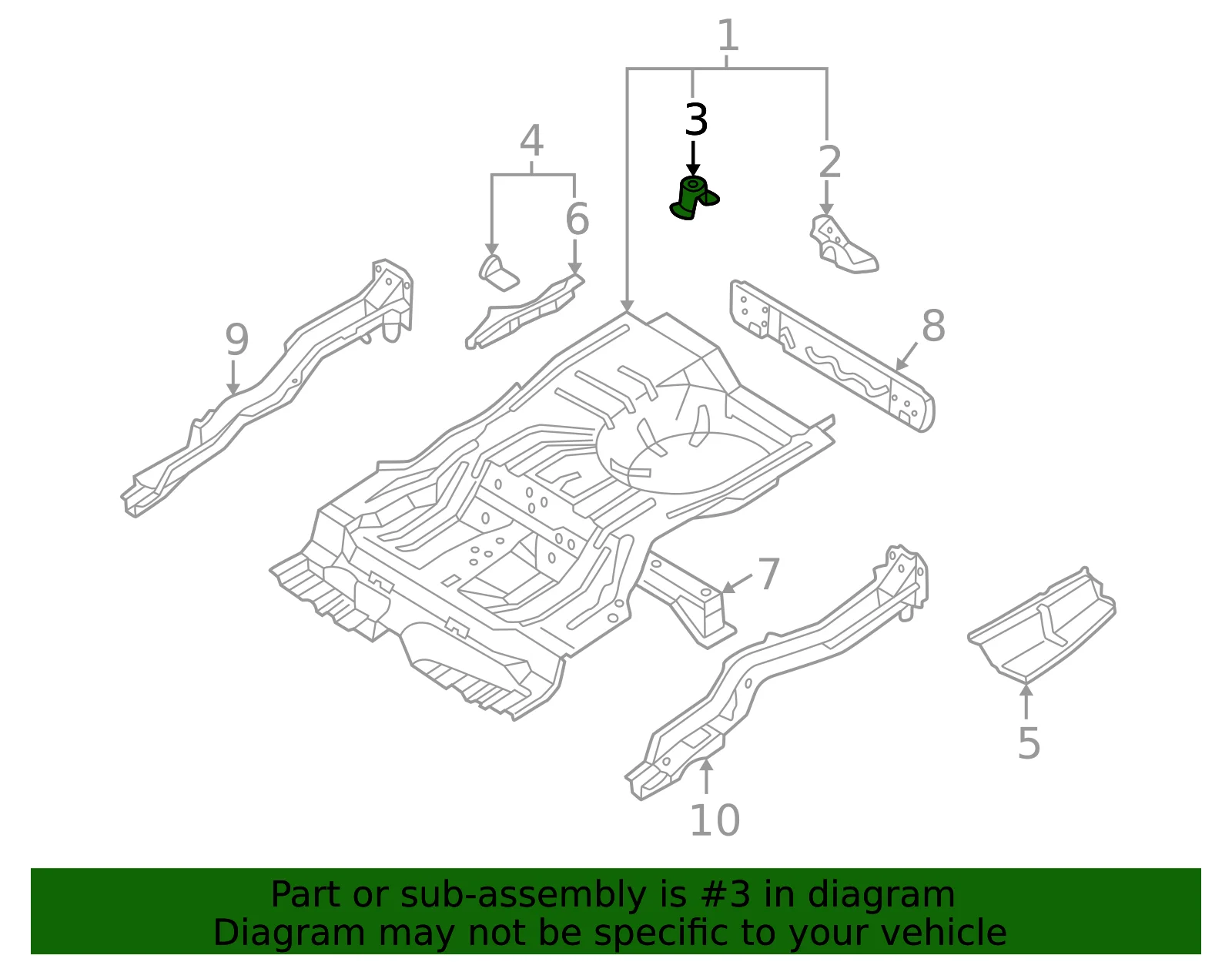 1
3
4
2
6
9
8
7
5
10

Part or sub-assembly is #3 in diagram
Diagram may not be specific to your vehicle