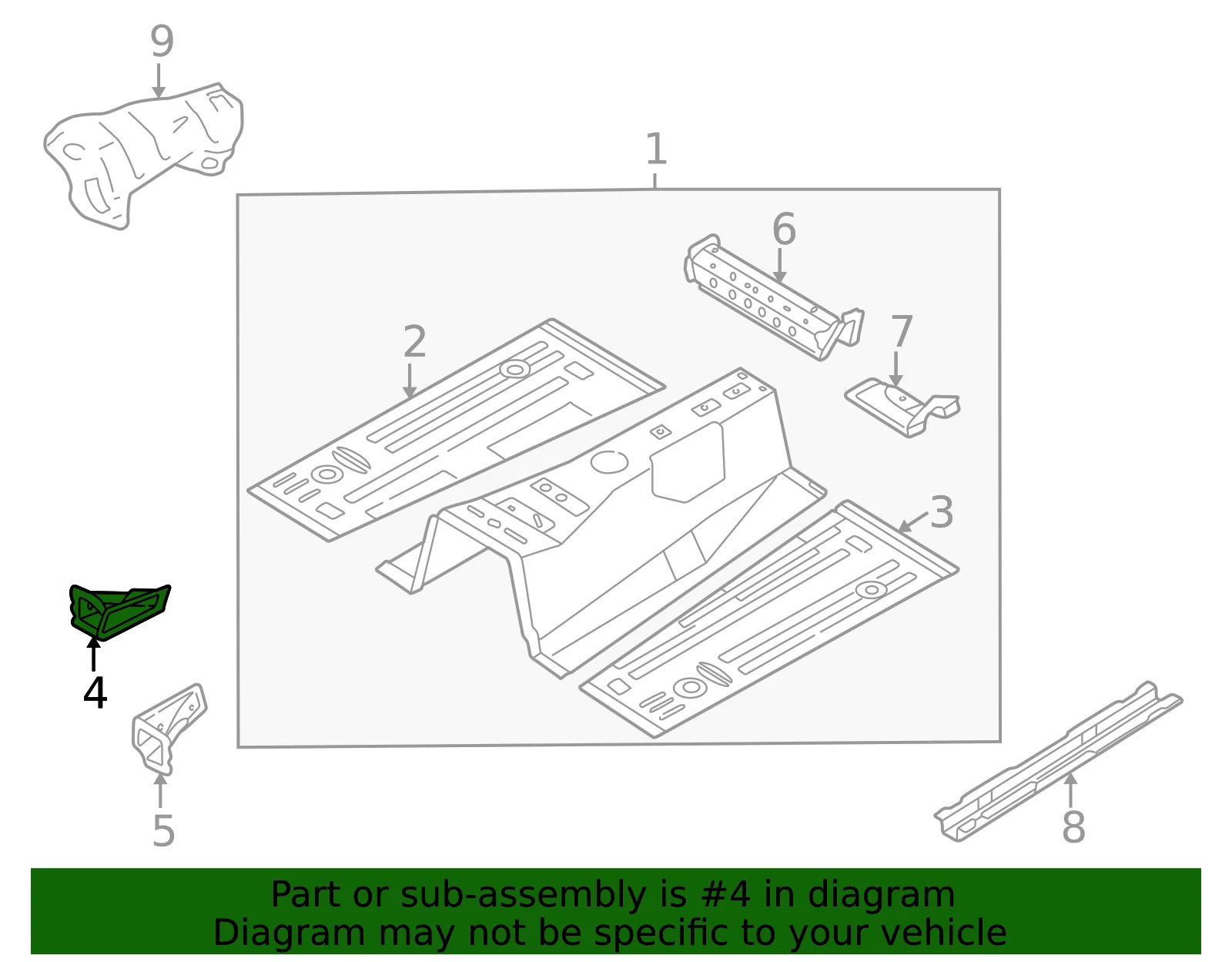 9

1

6

2

7

3

4

5

8

Part or sub-assembly is #4 in diagram
Diagram may not be specific to your vehicle