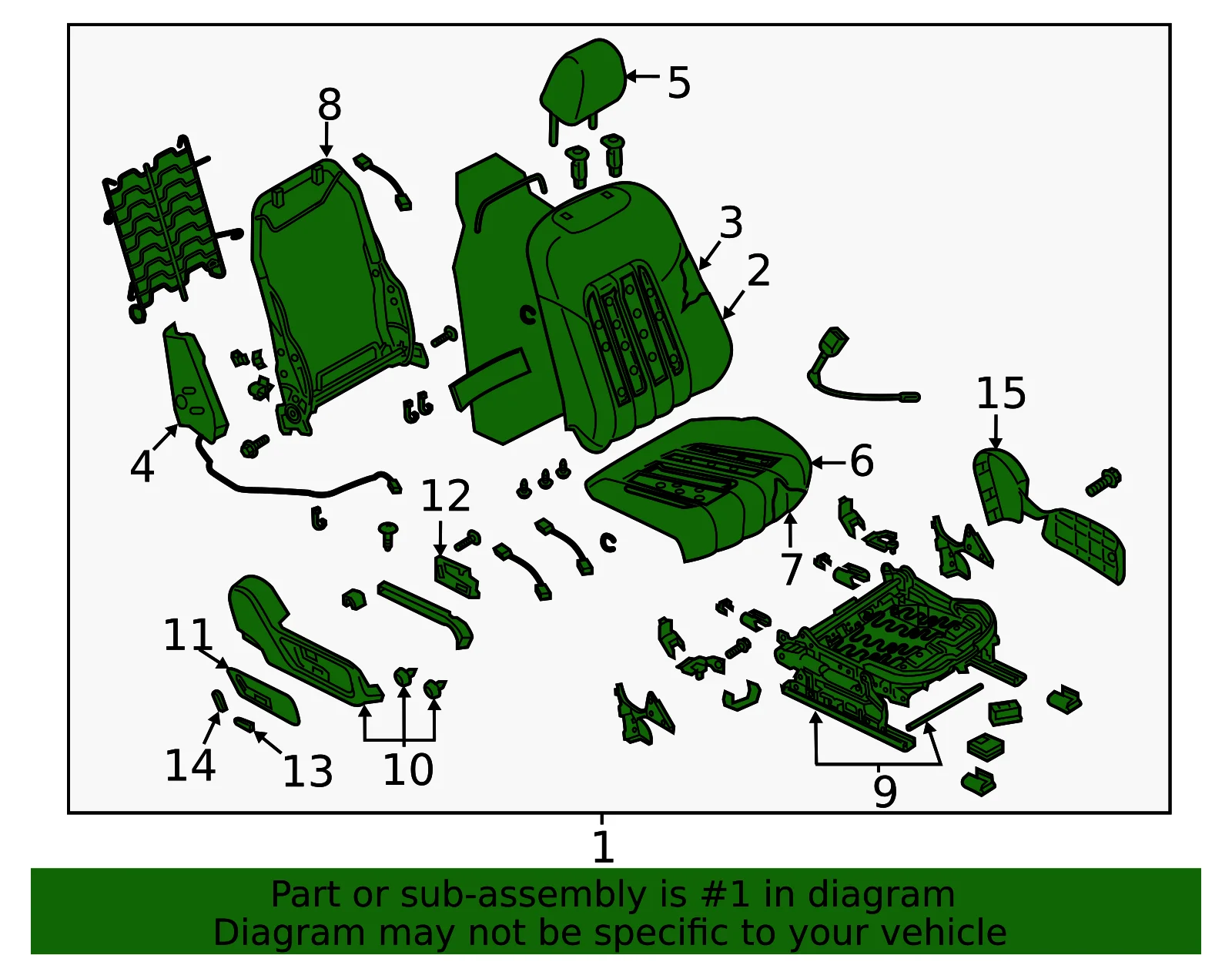 5
8
3
2
15
4
6
12
7
11
14
13
10
9
1

Part or sub-assembly is #1 in diagram
Diagram may not be specific to your vehicle