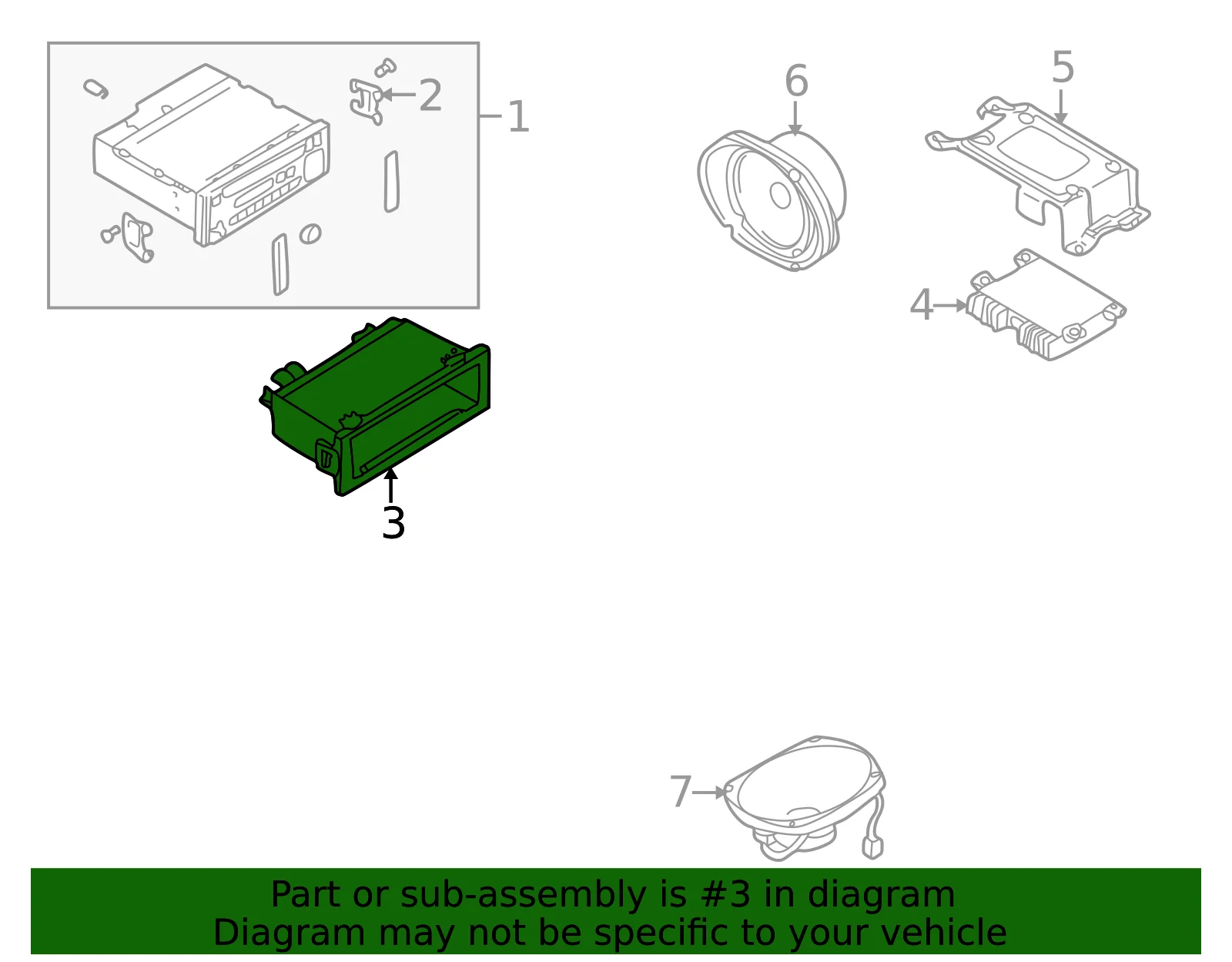 2
1
6
5
4
3
7
Part or sub-assembly is #3 in diagram
Diagram may not be specific to your vehicle