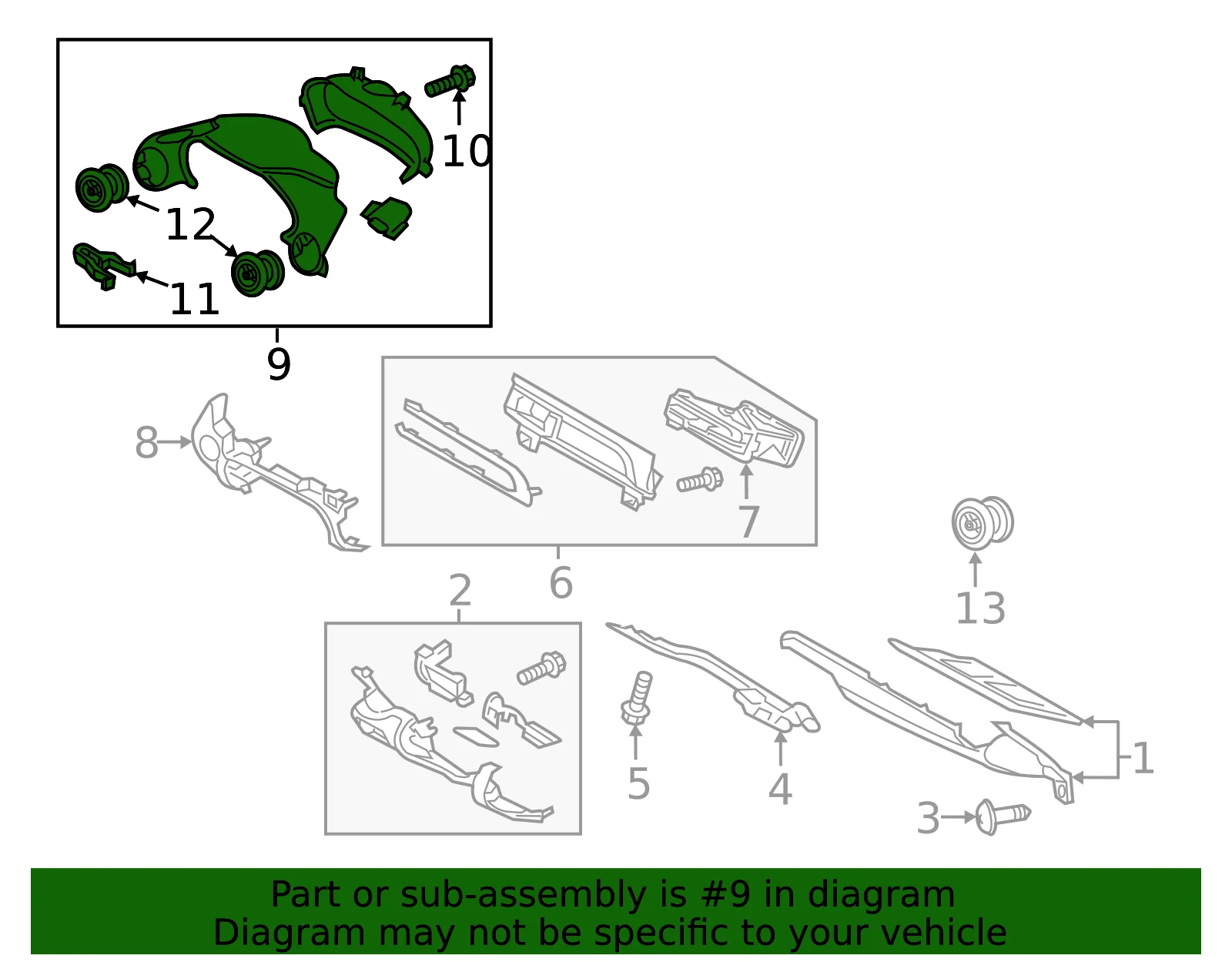 10
12
11
9
8
7
6
2
13
5
4
1
3

Part or sub-assembly is #9 in diagram
Diagram may not be specific to your vehicle