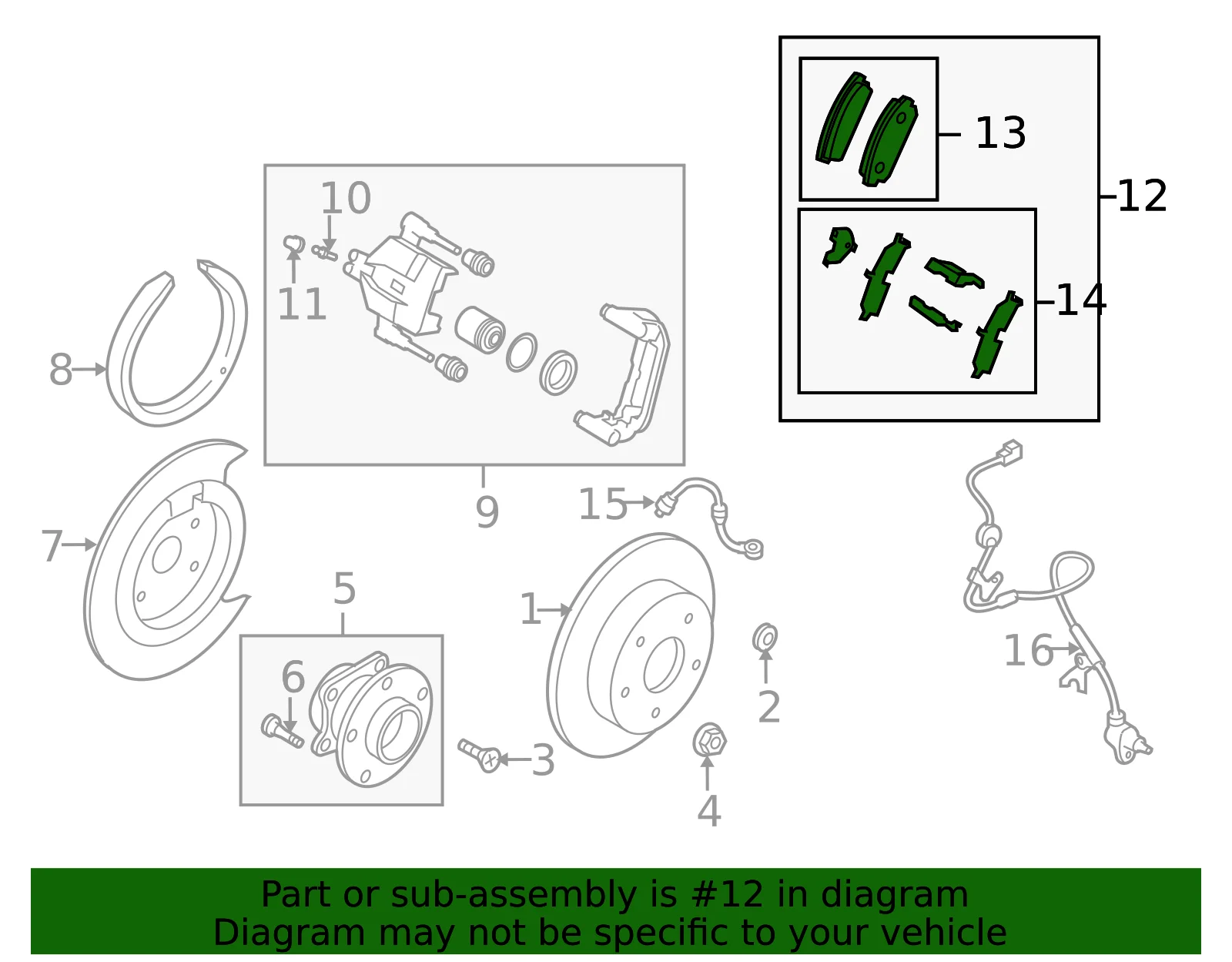 13
12
14
10
11
8
9
15
7
5
1
6
2
3
4
16

Part or sub-assembly is #12 in diagram
Diagram may not be specific to your vehicle