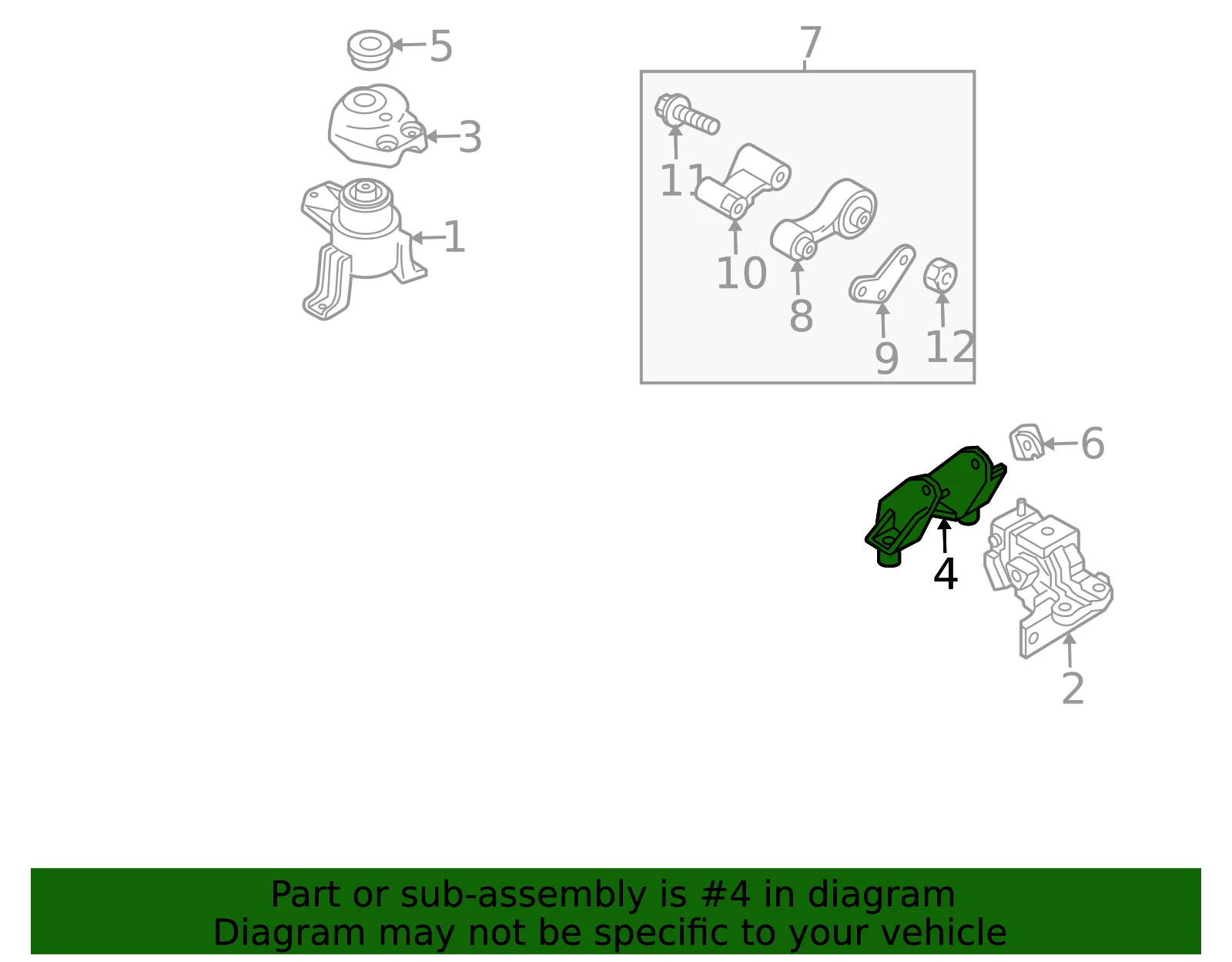 5
3
1
7
11
10
8
9
12
6
4
2

Part or sub-assembly is #4 in diagram
Diagram may not be specific to your vehicle