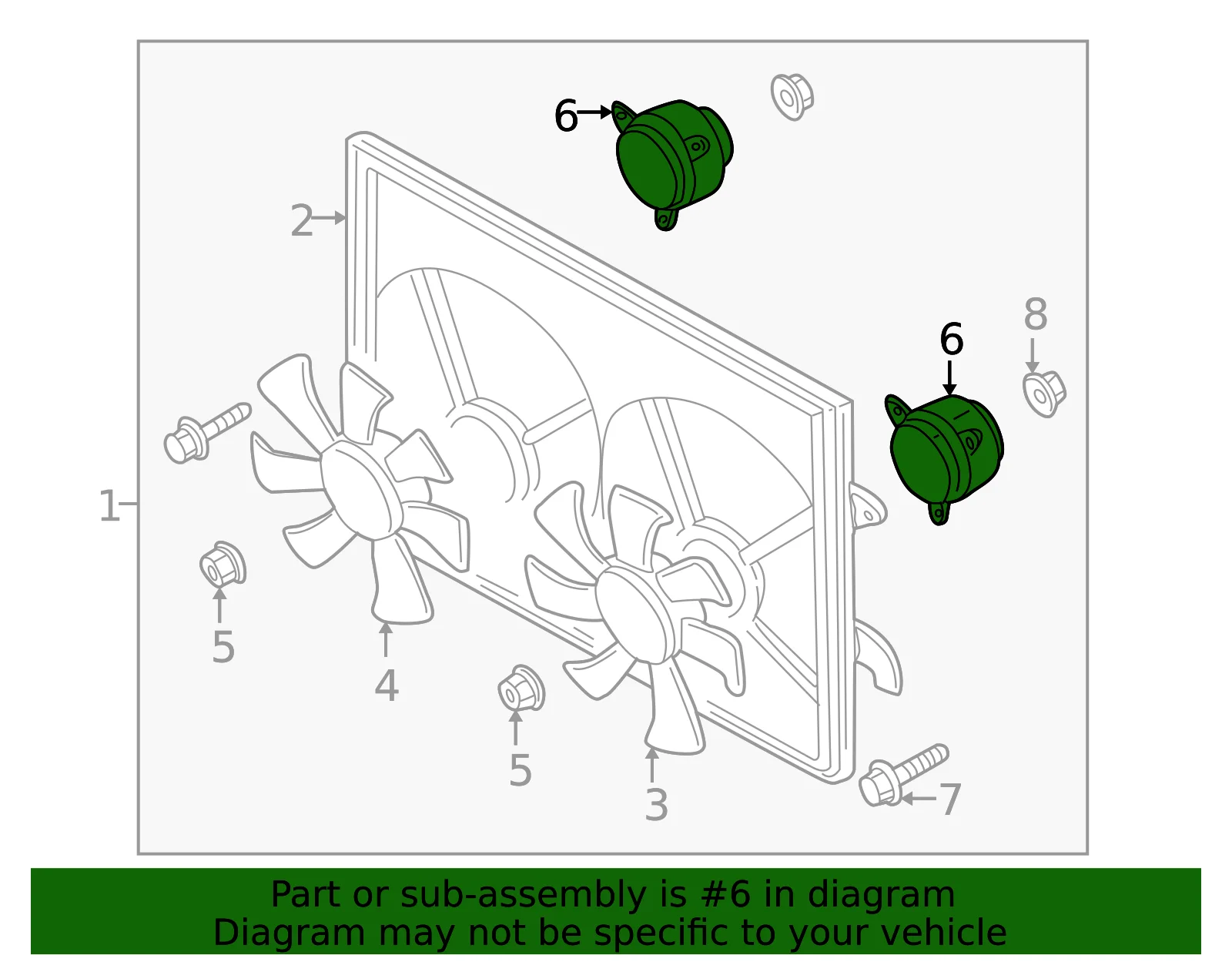 6
2
8
6
1
5
4
5
3
7

Part or sub-assembly is #6 in diagram
Diagram may not be specific to your vehicle