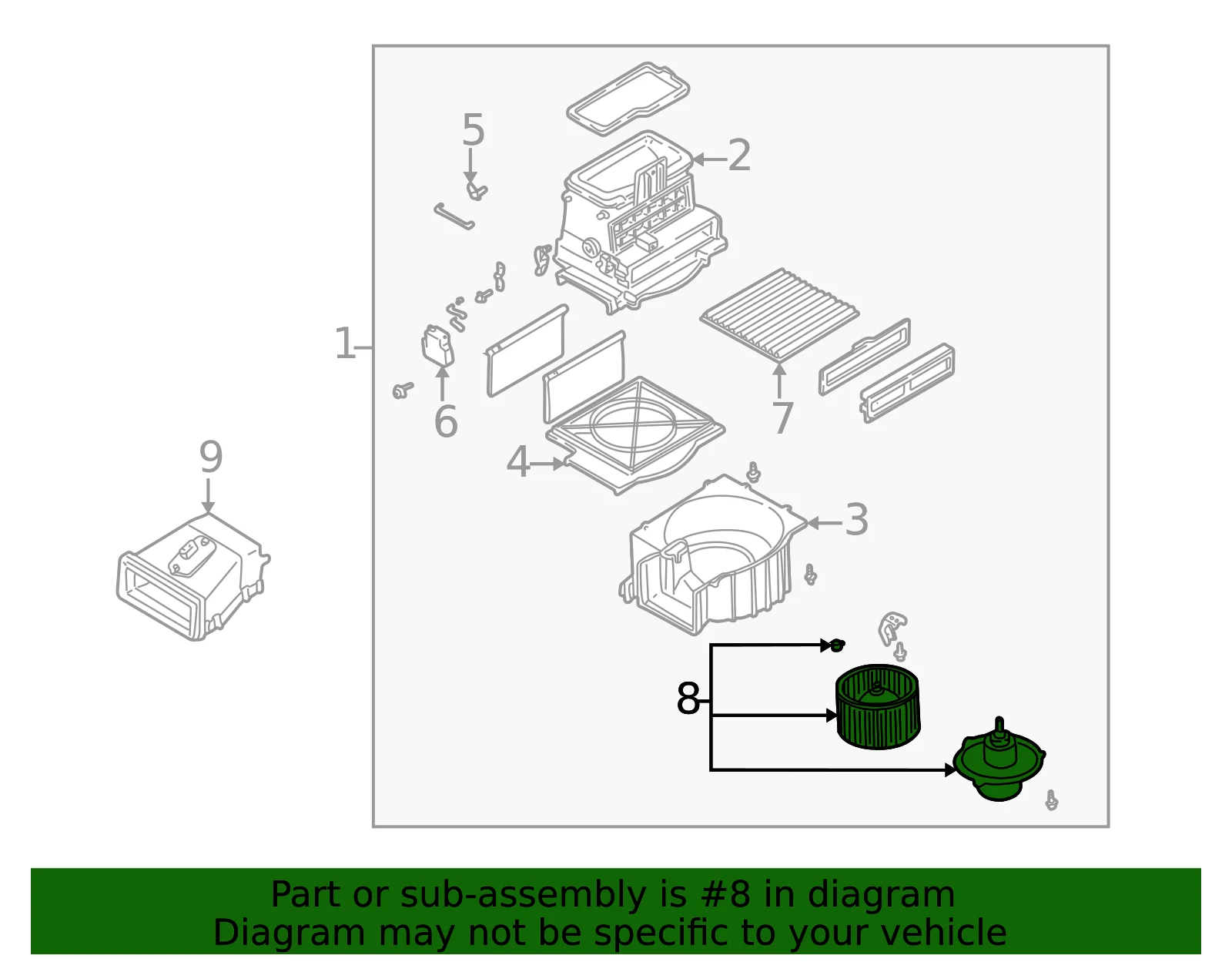 5
2
1
6
7
4
9
3
8

Part or sub-assembly is #8 in diagram
Diagram may not be specific to your vehicle