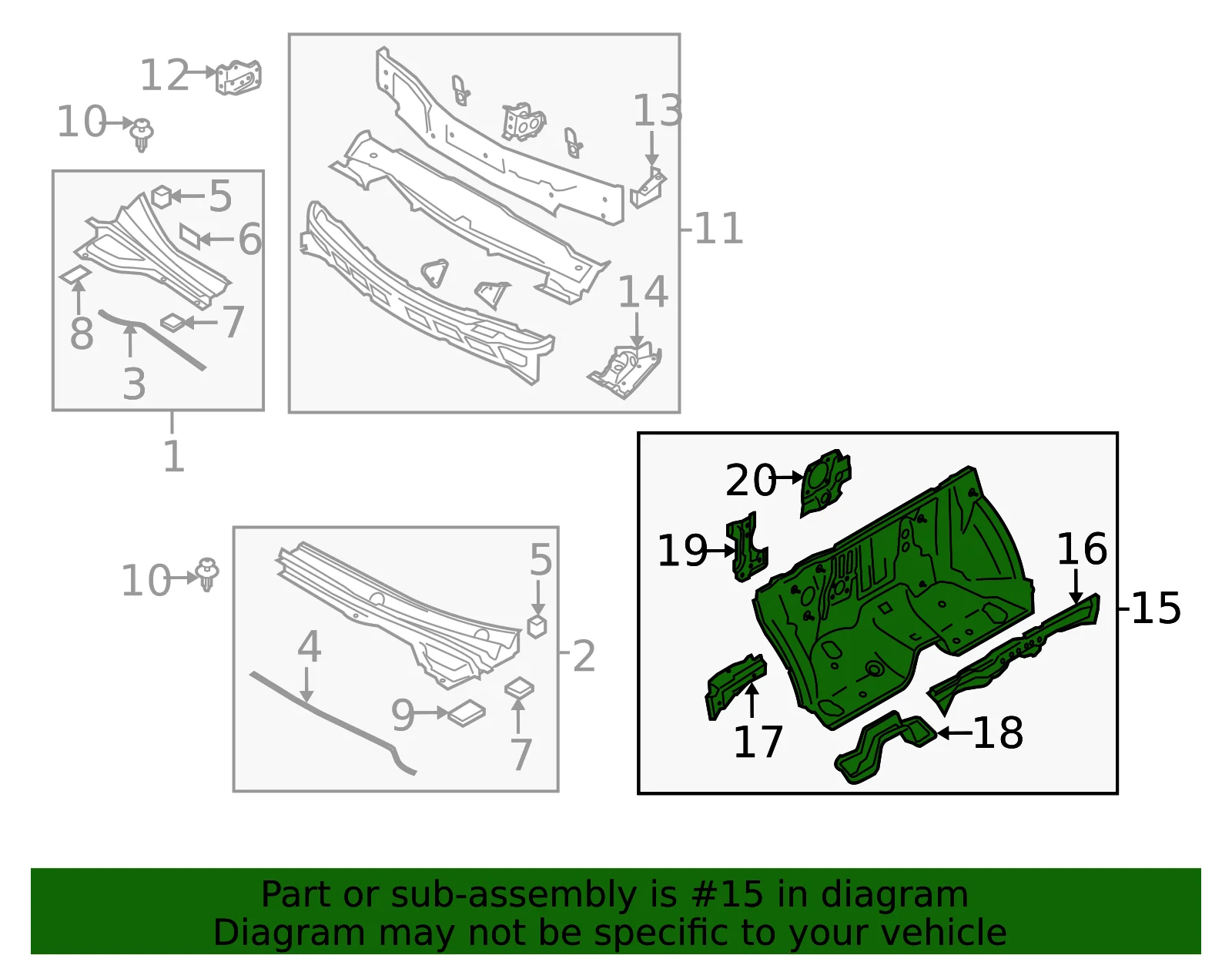 12
10
5
6
8
7
3
1
13
11
14
10
5
4
2
9
7
20
19
16
15
17
18

Part or sub-assembly is #15 in diagram
Diagram may not be specific to your vehicle