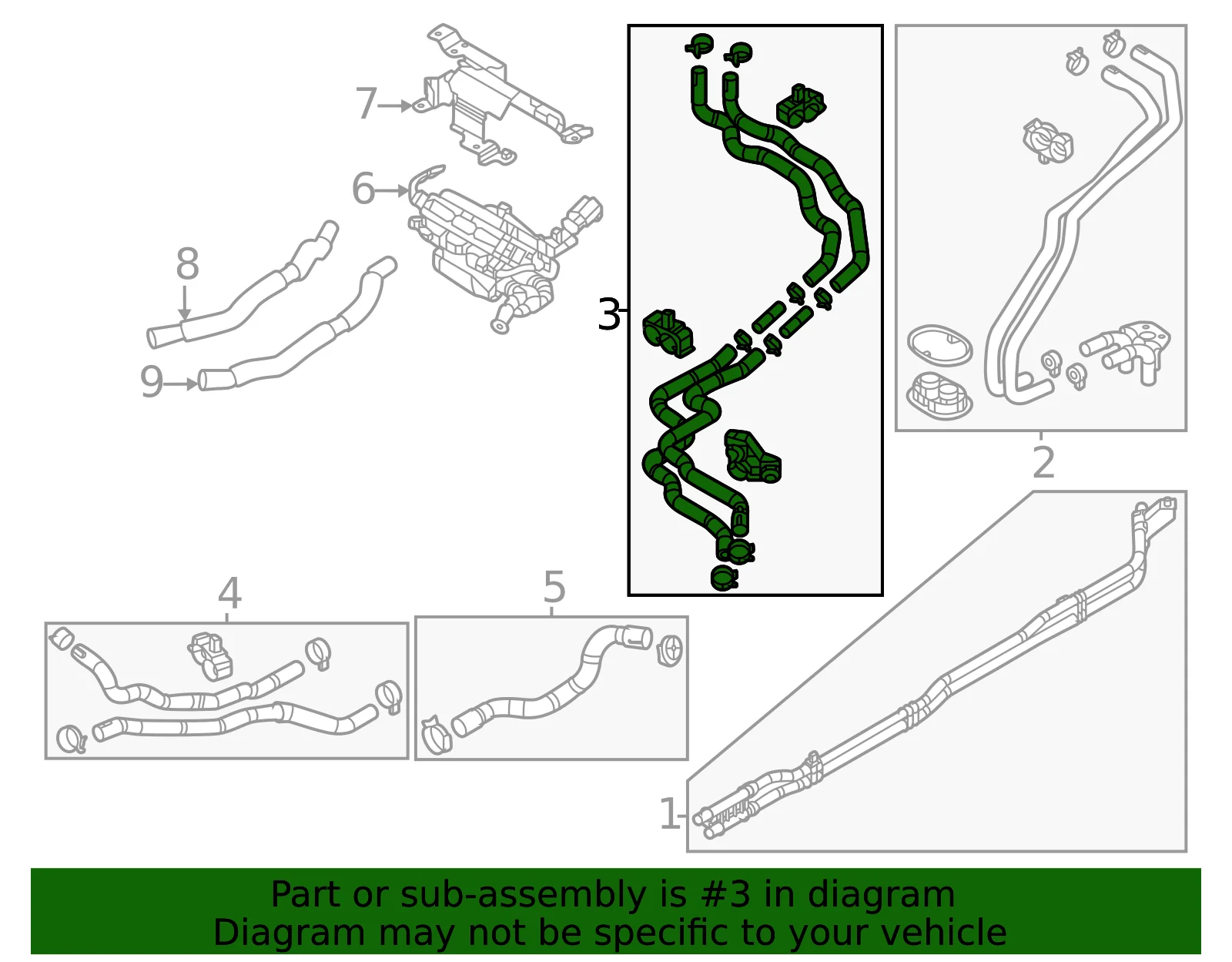 7
6
8
9
3
2
4
5
1

Part or sub-assembly is #3 in diagram
Diagram may not be specific to your vehicle