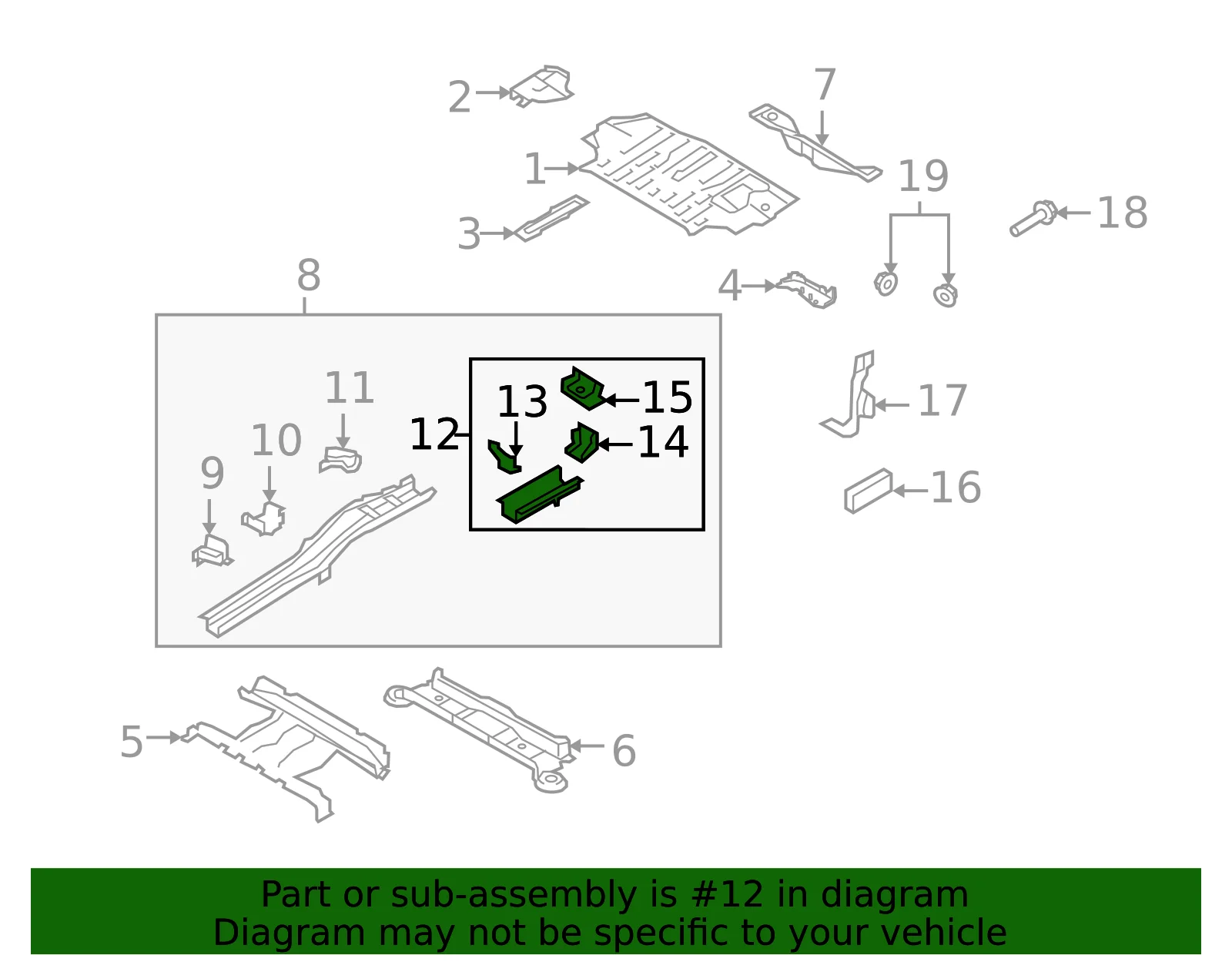 2
7
1
19
18
3
4
8
11
13
15
12
14
17
10
9
16
5
6

Part or sub-assembly is #12 in diagram
Diagram may not be specific to your vehicle