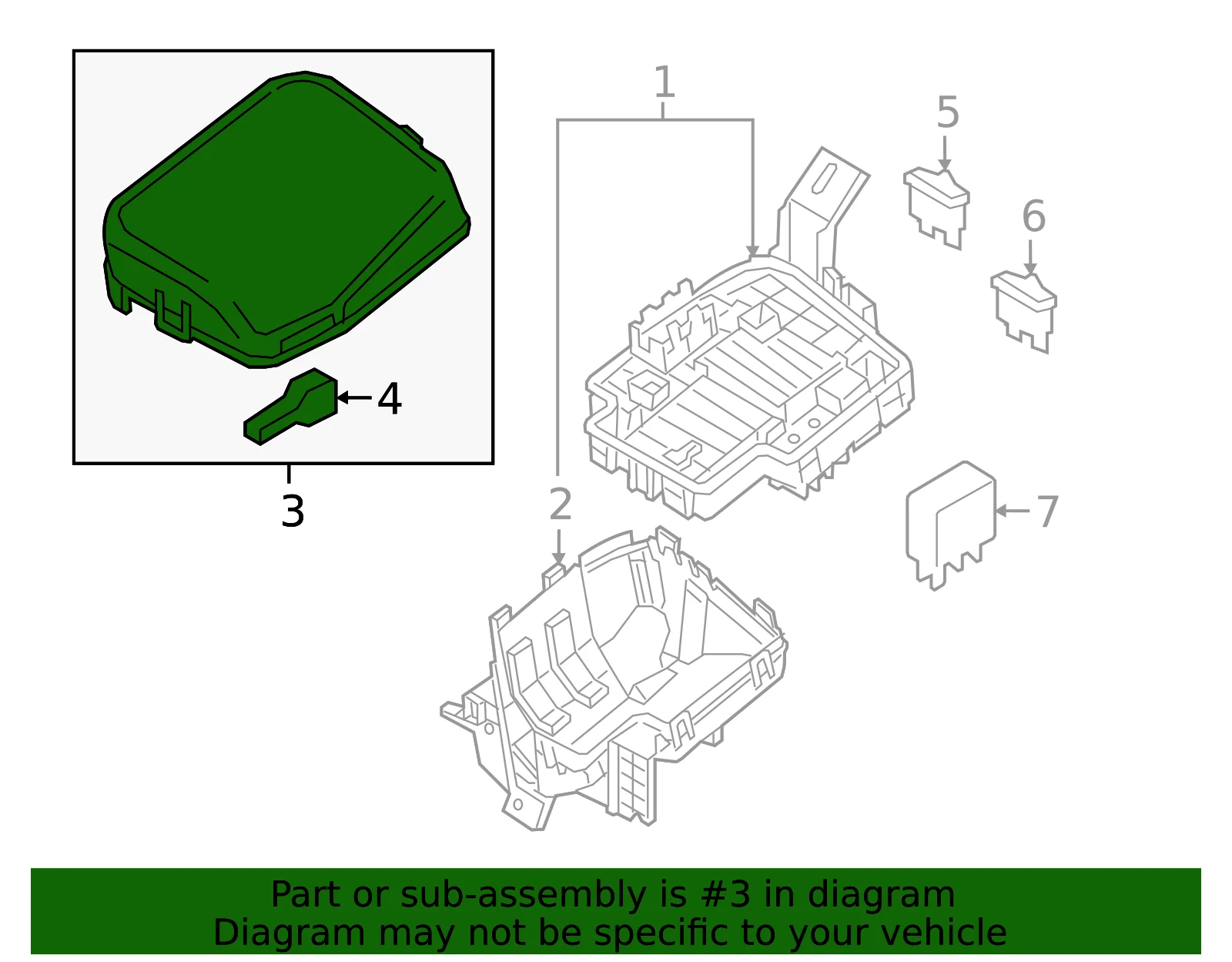 1

5

6

4

3

2

7

Part or sub-assembly is #3 in diagram
Diagram may not be specific to your vehicle