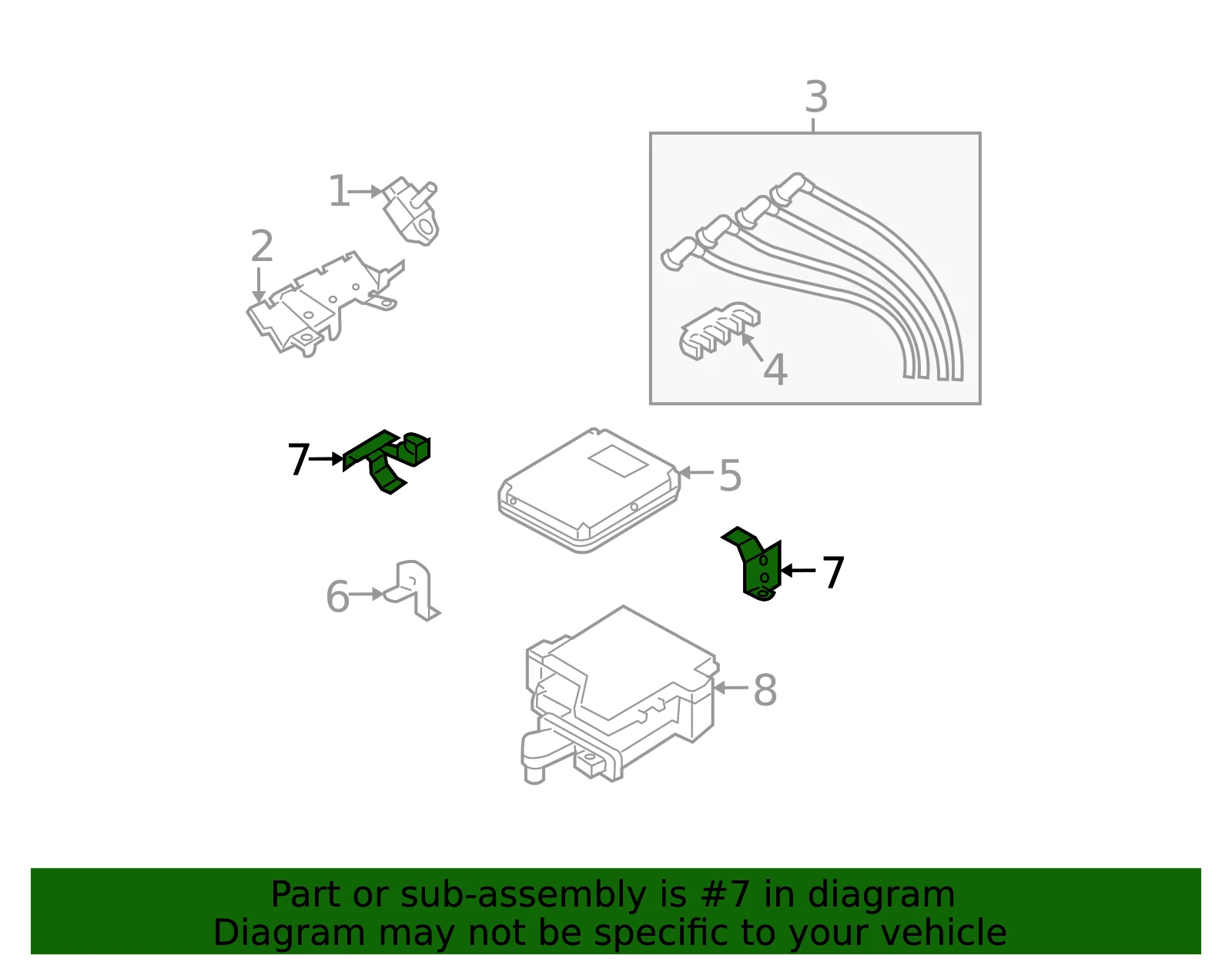 3
1
2
4
7
5
7
6
8

Part or sub-assembly is #7 in diagram
Diagram may not be specific to your vehicle