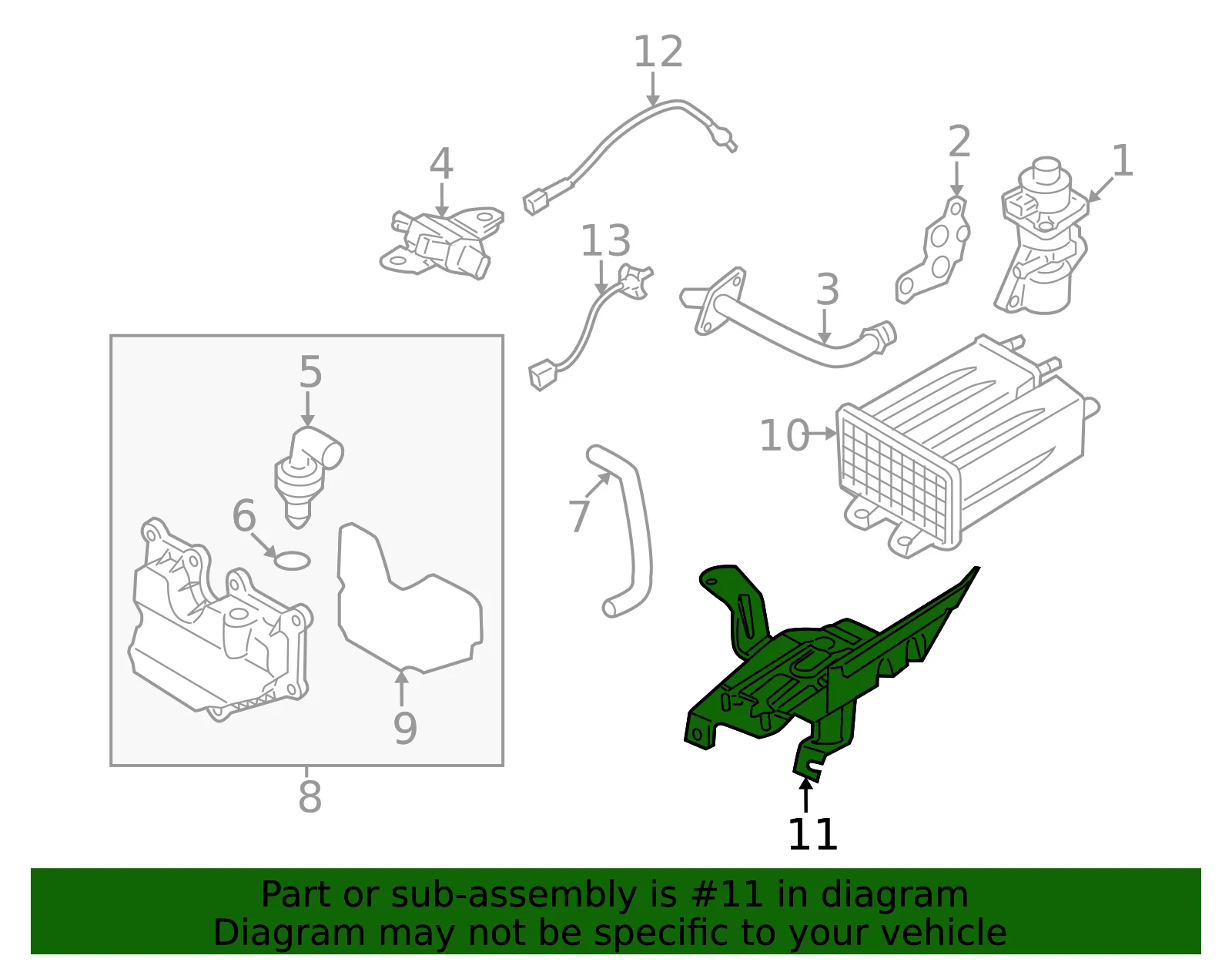 12
4
2
1
13
3
5
10
6
7
9
8
11

Part or sub-assembly is #11 in diagram
Diagram may not be specific to your vehicle