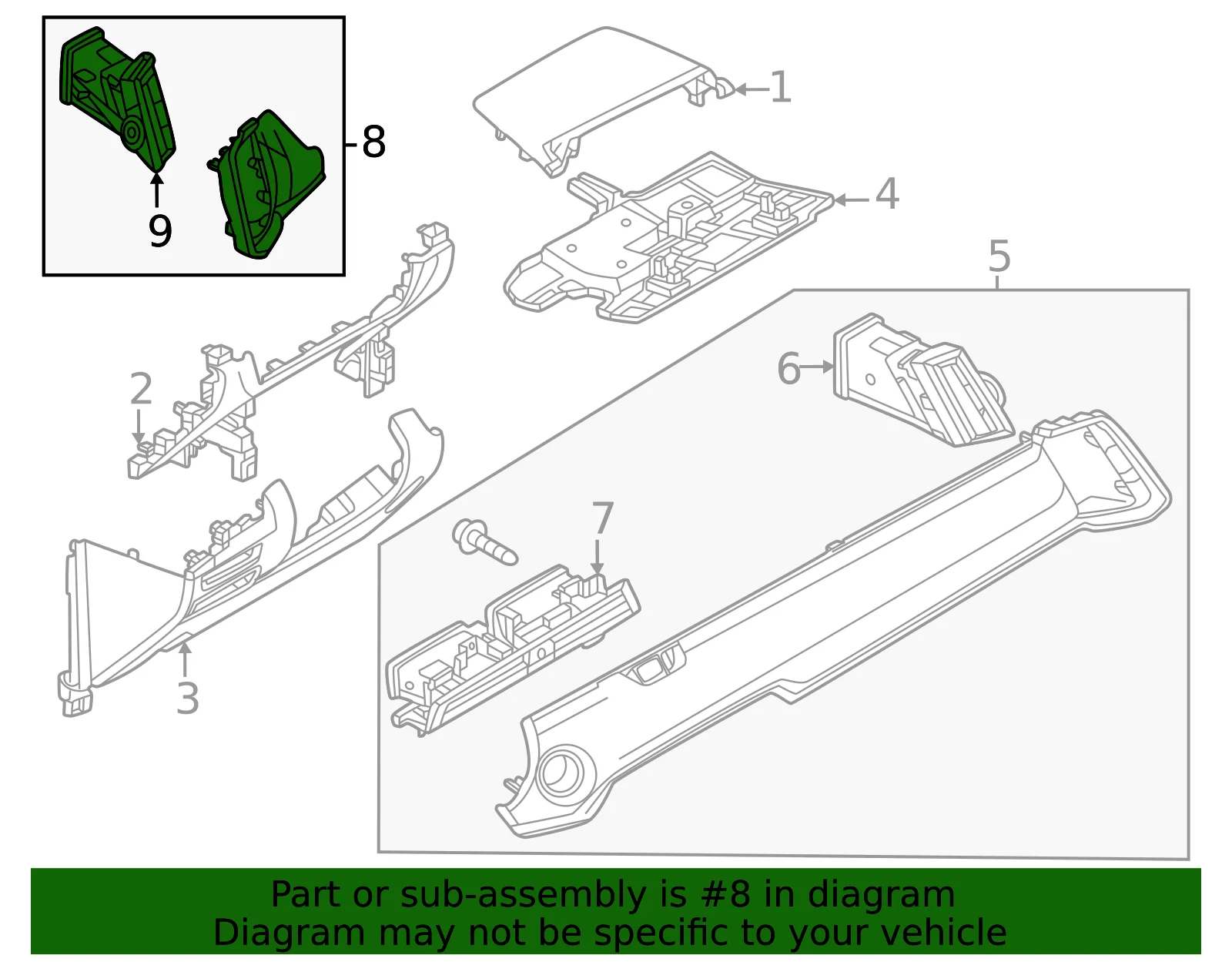 8
9
1
4
5
2
6
7
3

Part or sub-assembly is #8 in diagram
Diagram may not be specific to your vehicle