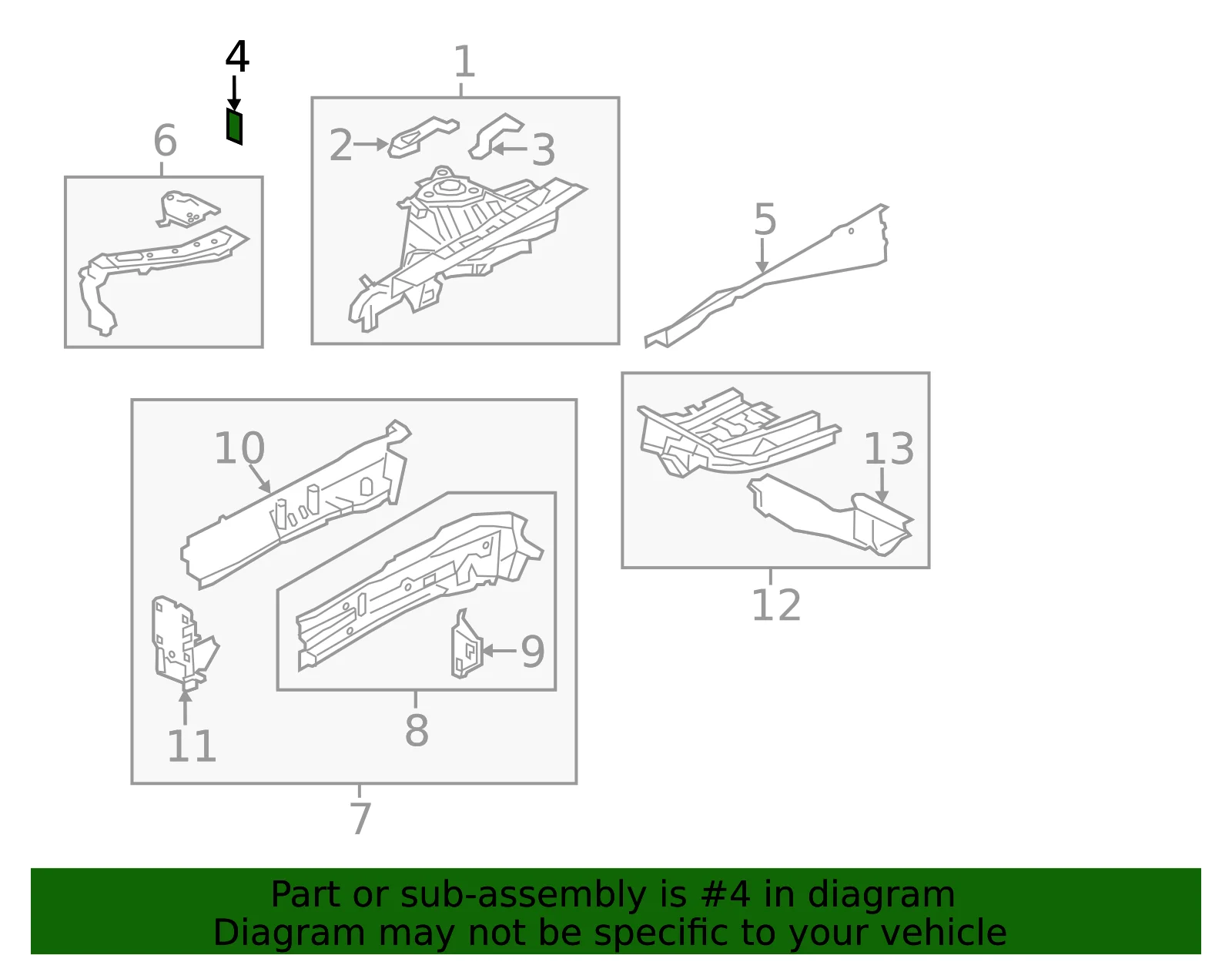 4
1
6
2
3
5
10
13
12
9
11
8
7

Part or sub-assembly is #4 in diagram
Diagram may not be specific to your vehicle