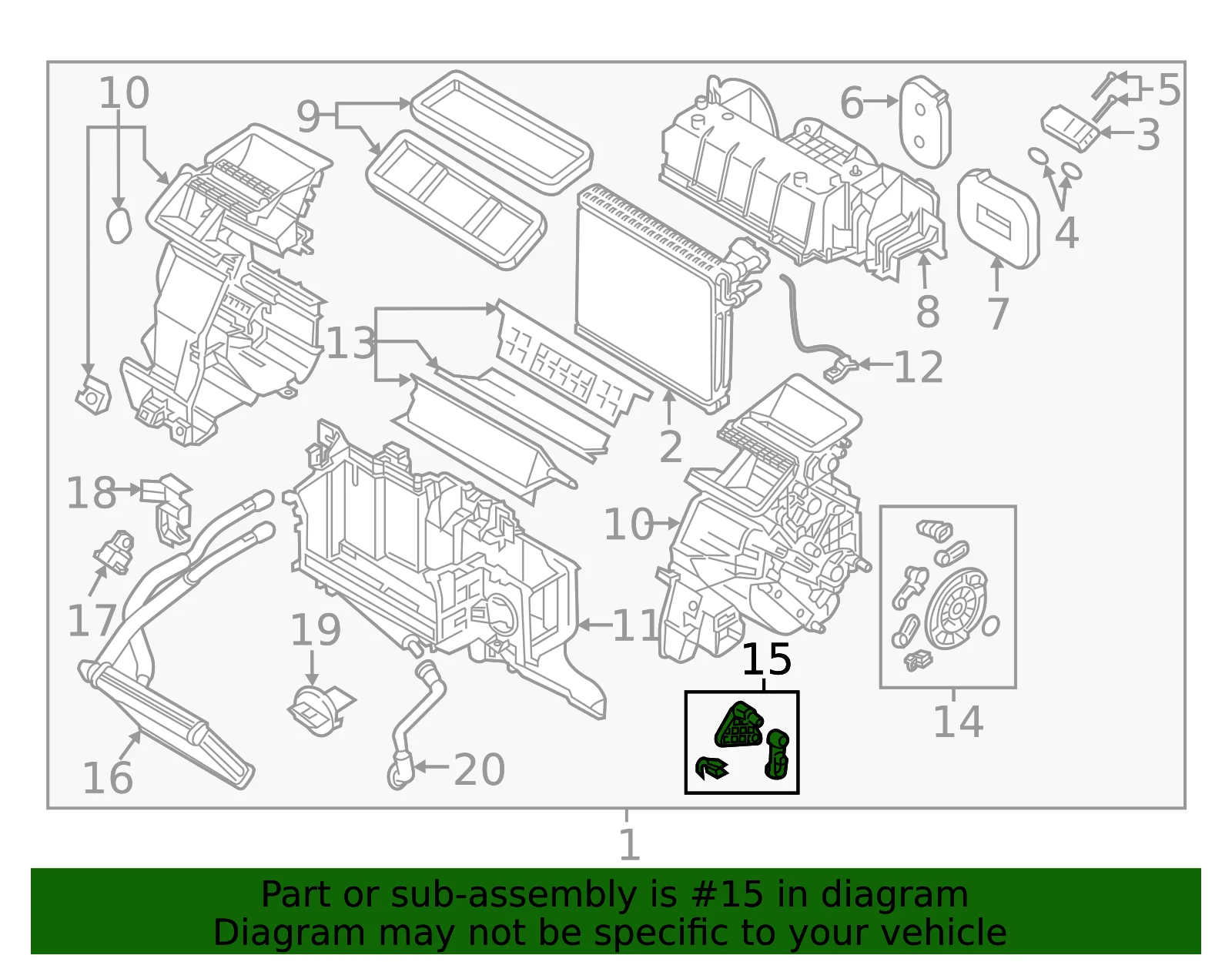 10
9
6
5
3
4
8
7
13
12
2
18
10
17
19
11
15
14
16
20
1

Part or sub-assembly is #15 in diagram
Diagram may not be specific to your vehicle