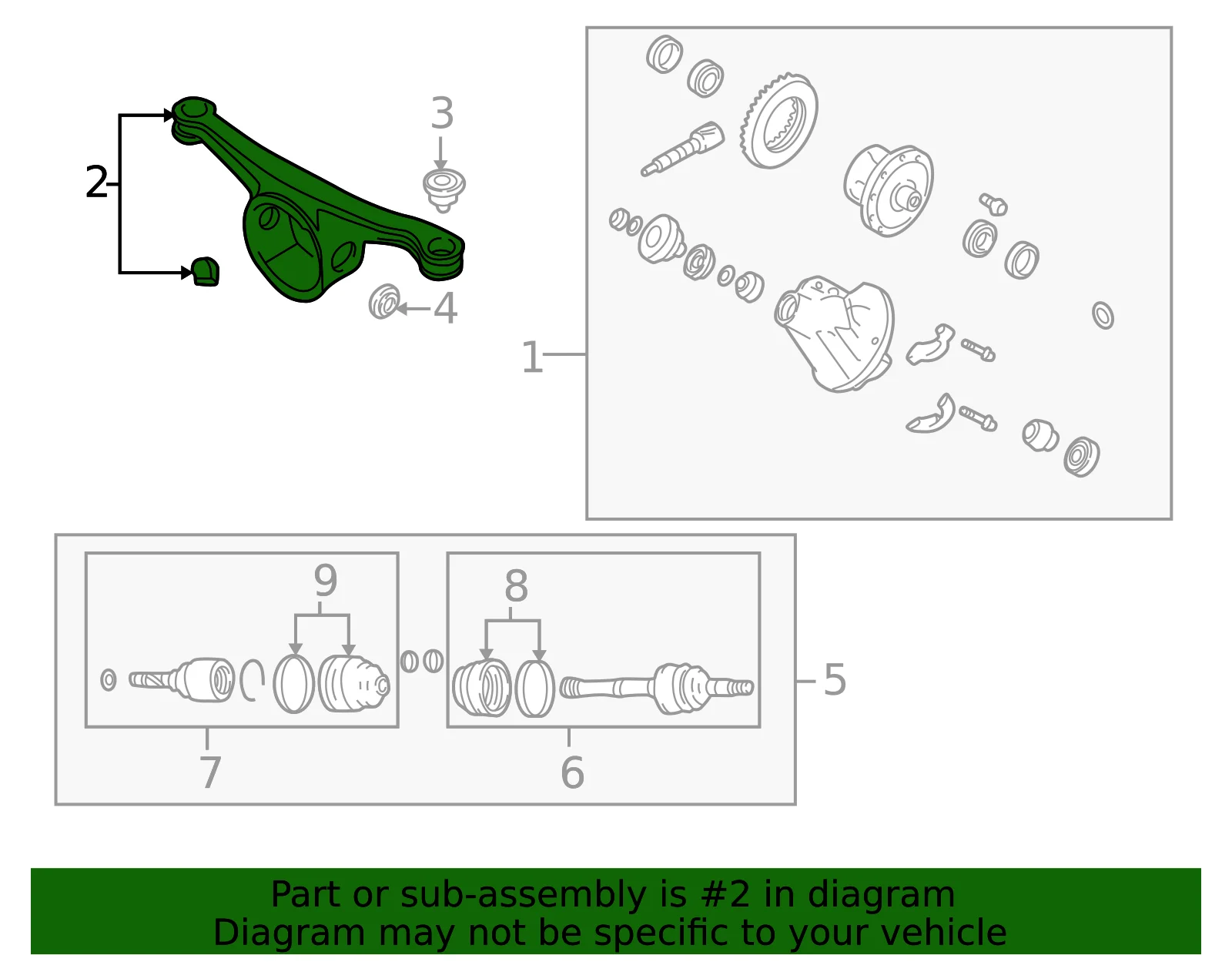 2
3
4
1
9
8
5
7
6

Part or sub-assembly is #2 in diagram
Diagram may not be specific to your vehicle